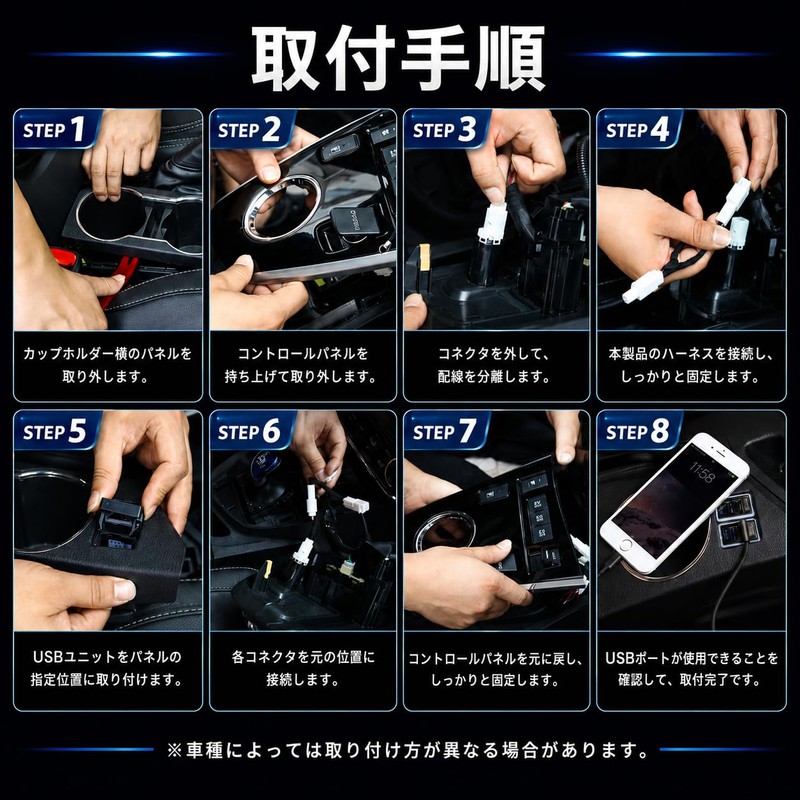 取付手順

STEP 1
カップホルダー横のパネルを取り外します。

STEP 2
コントロールパネルを持ち上げて取り外します。

STEP 3
コネクタを外して、配線を分離します。

STEP 4
本製品のハーネスを接続し、しっかりと固定します。

STEP 5
USBユニットをパネルの指定位置に取り付けます。

STEP 6
各コネクタを元の位置に接続します。

STEP 7
コントロールパネルを元に戻し、しっかりと固定します。

STEP 8
11:58
USBポートが使用できることを確認して、取付完了です。

※車種によっては取り付け方が異なる場合があります。