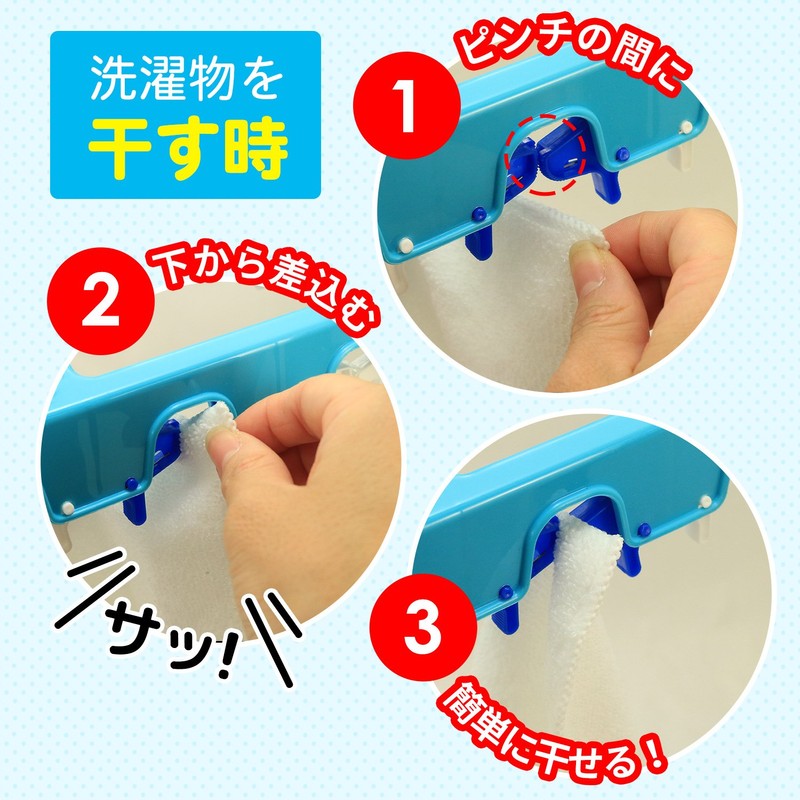 洗濯物を
干す時

1
ピンチの間に

2
下から差込む

サッ!

3
簡単に干せる!