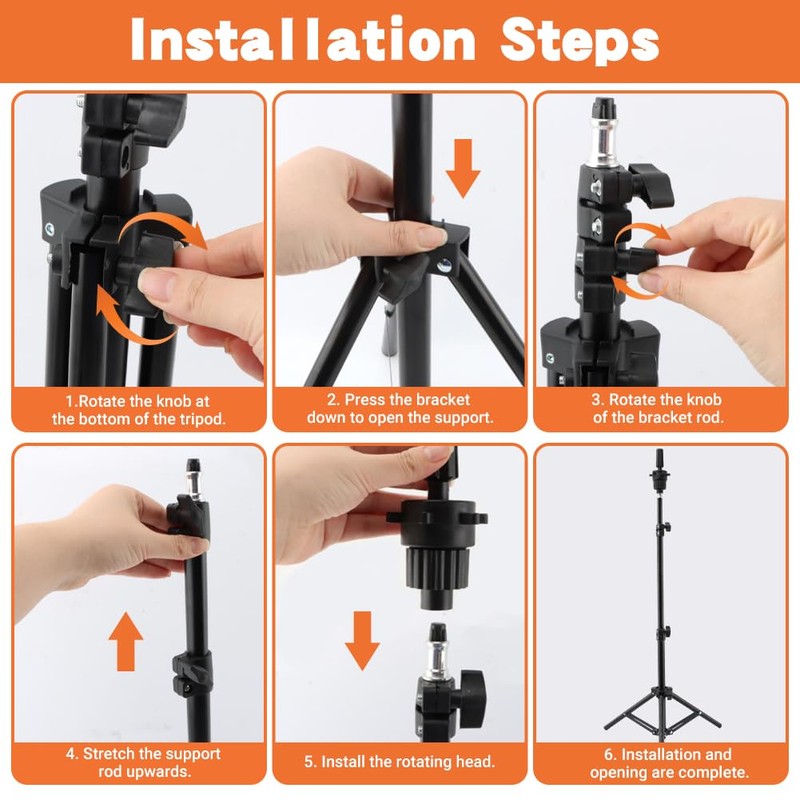 Installation Steps

1.Rotate the knob at the bottom of the tripod.

2. Press the bracket down to open the support.

3. Rotate the knob of the bracket rod.

4. Stretch the support rod upwards.

5. Install the rotating head.

6. Installation and opening are complete.