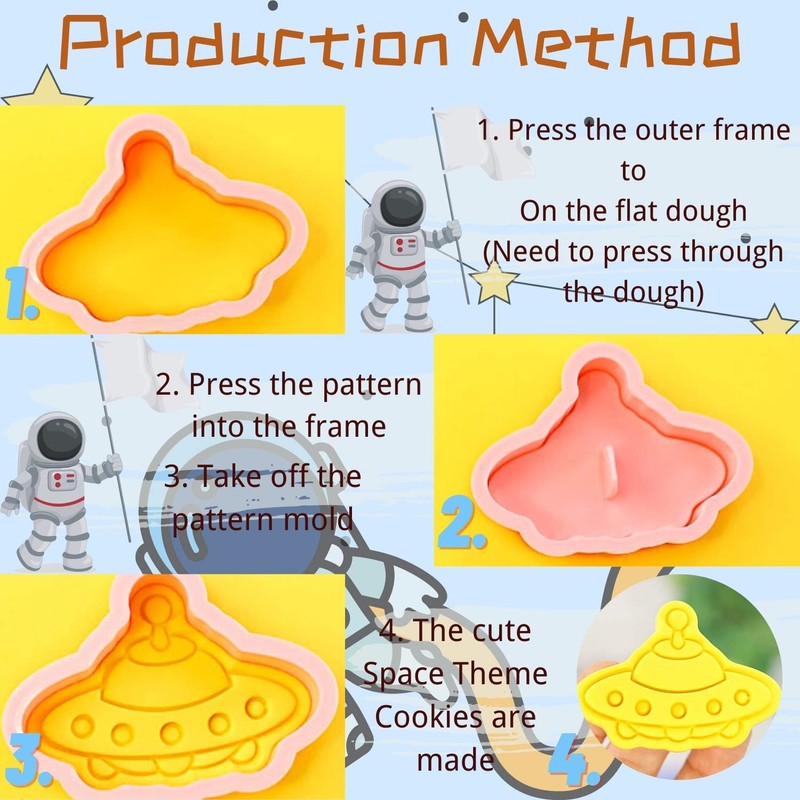 Production Method

1.

1. Press the outer frame to On the flat dough (Need to press through the dough)

2. Press the pattern into the frame

3. Take off the pattern mold

2.

3.

4. The cute Space Theme Cookies are made

4.