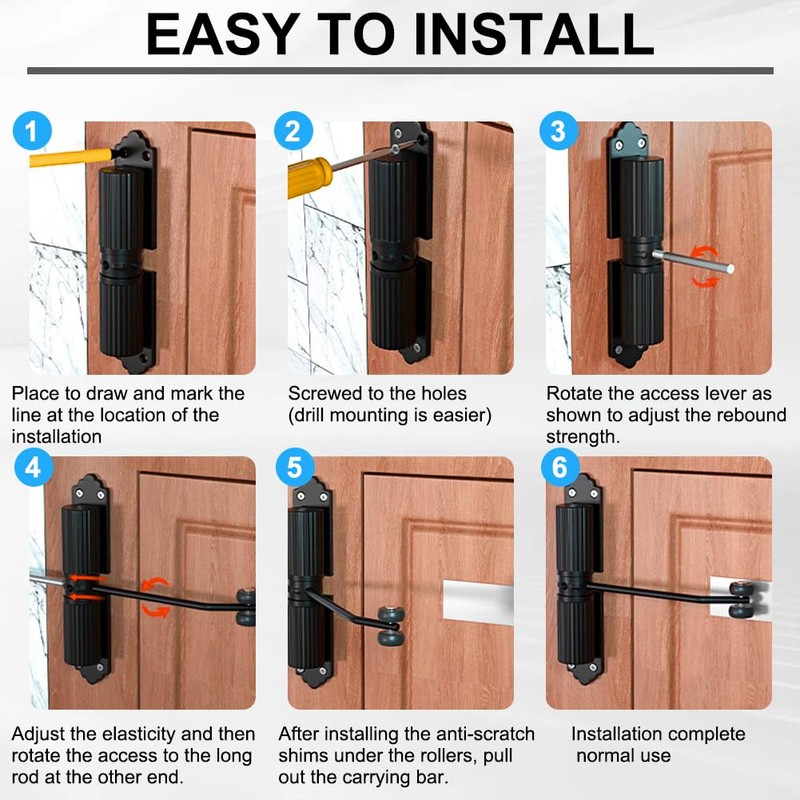 EASY TO INSTALL

1

Place to draw and mark the line at the location of the installation

2

Screwed to the holes (drill mounting is easier)

3

Rotate the access lever as shown to adjust the rebound strength.

4

Adjust the elasticity and then rotate the access to the long rod at the other end.

5

After installing the anti-scratch shims under the rollers, pull out the carrying bar.

6

Installation complete normal use