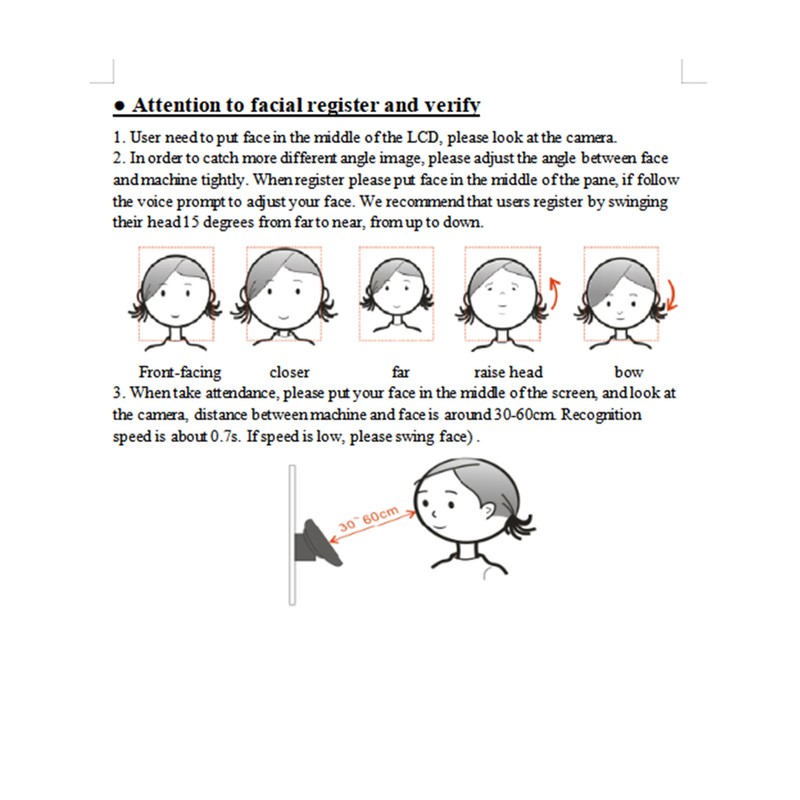 ● Attention to facial register and verify

1. User need to put face in the middle of the LCD, please look at the camera.
2. In order to catch more different angle image, please adjust the angle between face and machine tightly. When register please put face in the middle of the pane, if follow the voice prompt to adjust your face. We recommend that users register by swinging their head 15 degrees from far to near, from up to down.

Front-facing closer far raise head bow

3. When take attendance, please put your face in the middle of the screen, and look at the camera, distance between machine and face is around 30-60cm. Recognition speed is about 0.7s. If speed is low, please swing face) .

30~60cm