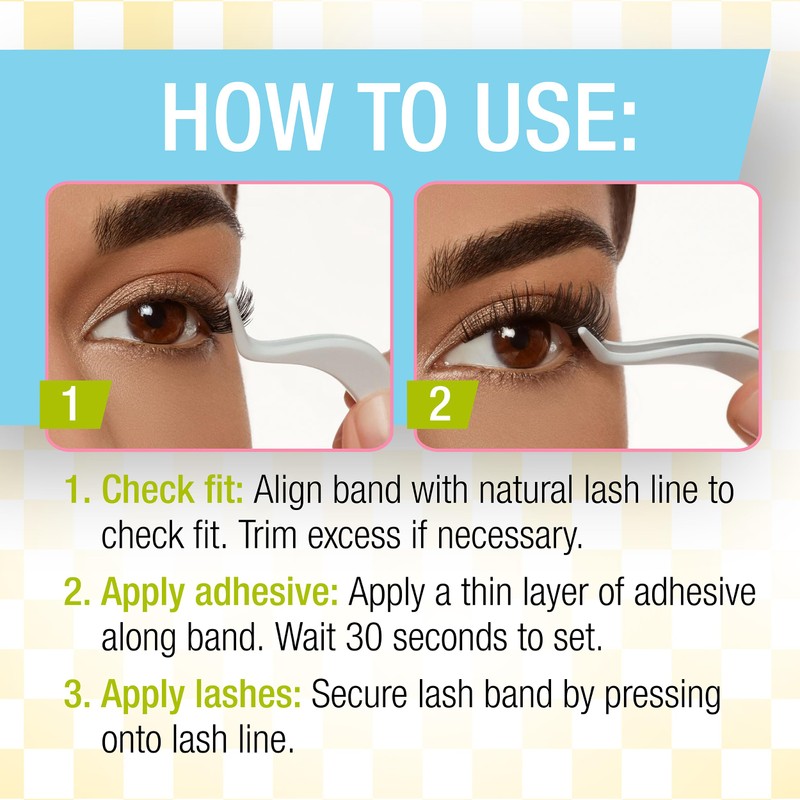 HOW TO USE:

1

2

1. Check fit: Align band with natural lash line to check fit. Trim excess if necessary.

2. Apply adhesive: Apply a thin layer of adhesive along band. Wait 30 seconds to set.

3. Apply lashes: Secure lash band by pressing onto lash line.