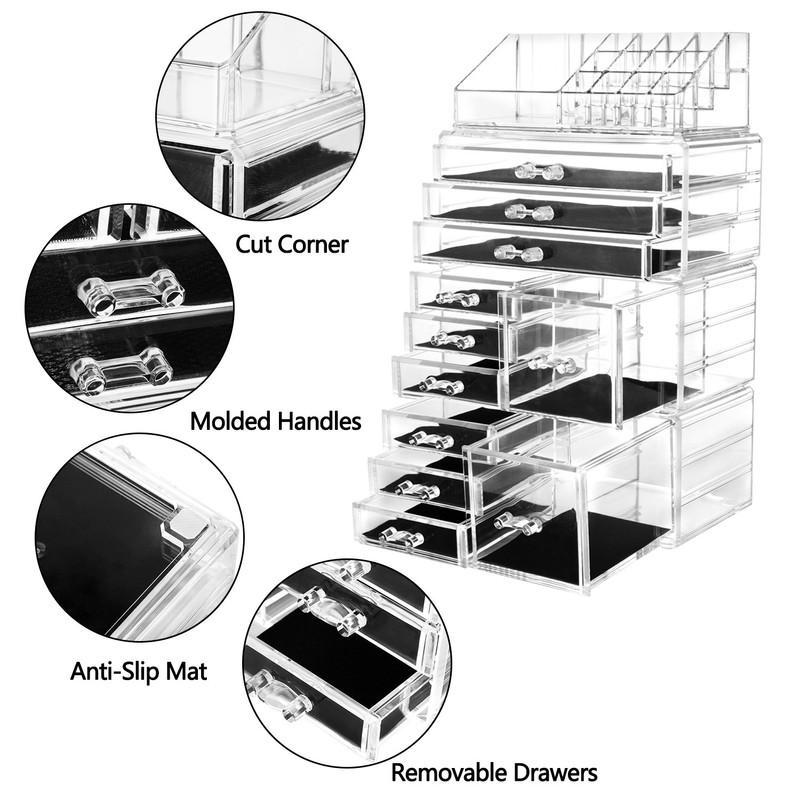 Cut Corner

Molded Handles

Anti-Slip Mat

Removable Drawers