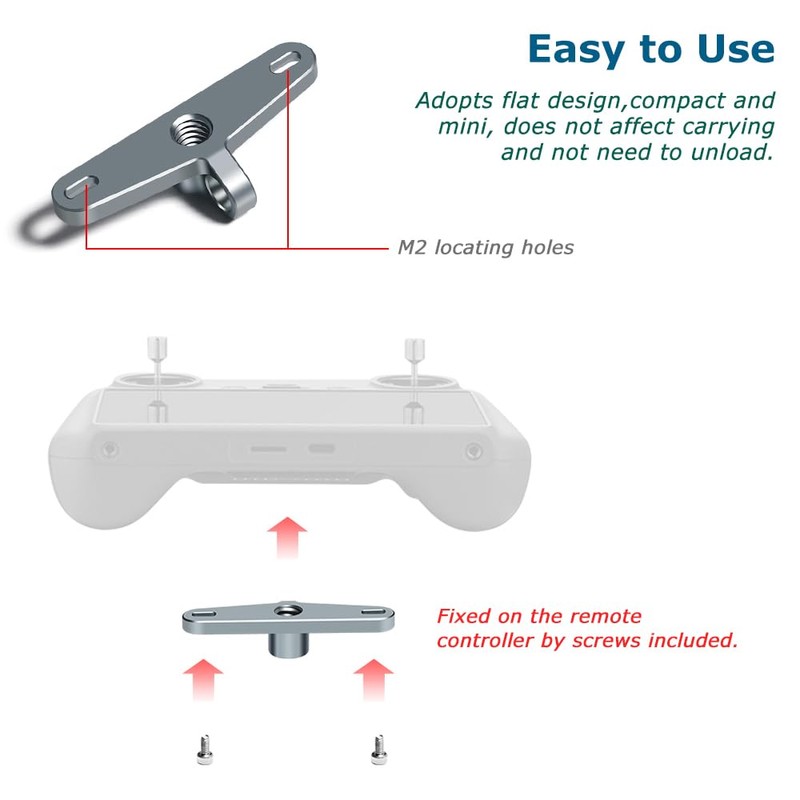 Easy to Use

Adopts flat design,compact and mini, does not affect carrying and not need to unload.

M2 locating holes

Fixed on the remote controller by screws included.