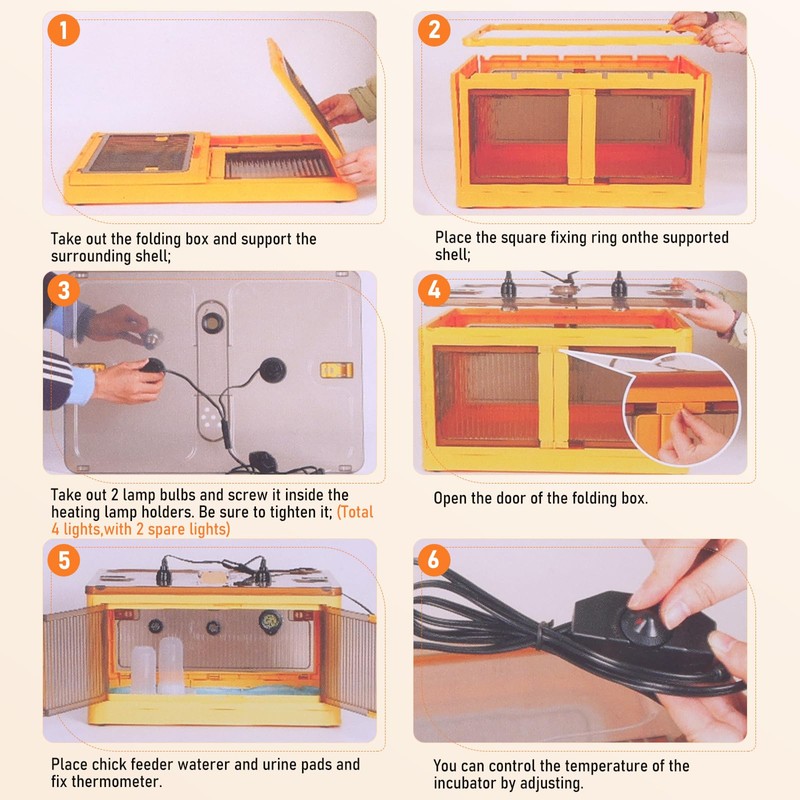 1

Take out the folding box and support the surrounding shell;

2

Place the square fixing ring onthe supported shell;

3

Take out 2 lamp bulbs and screw it inside the heating lamp holders. Be sure to tighten it; (Total 4 lights,with 2 spare lights)

4

Open the door of the folding box.

5

Place chick feeder waterer and urine pads and fix thermometer.

6

You can control the temperature of the incubator by adjusting.