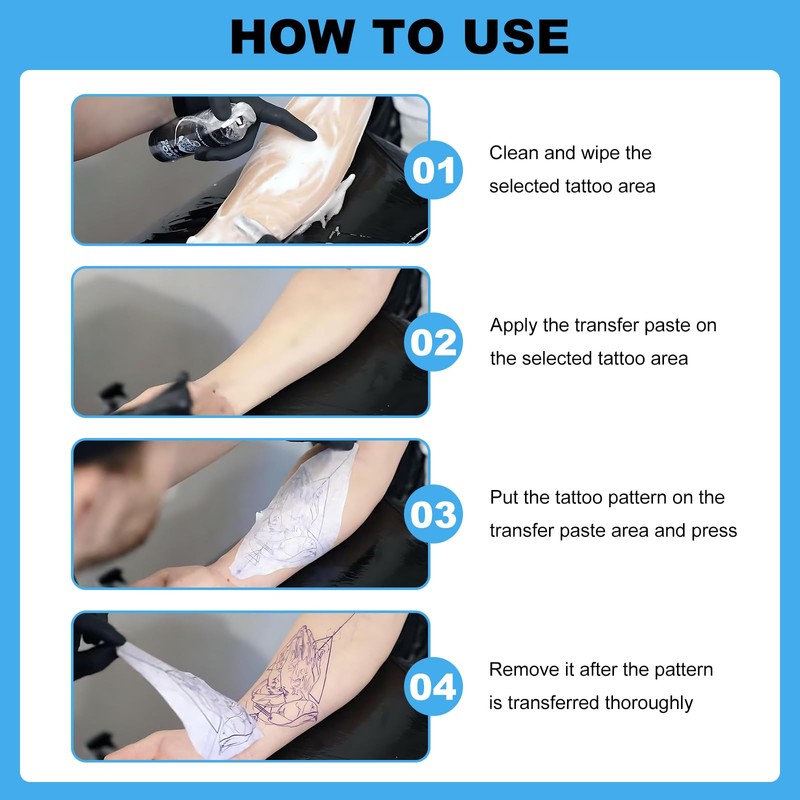 HOW TO USE

01

Clean and wipe the selected tattoo area

02

Apply the transfer paste on the selected tattoo area

03

Put the tattoo pattern on the transfer paste area and press

04

Remove it after the pattern is transferred thoroughly