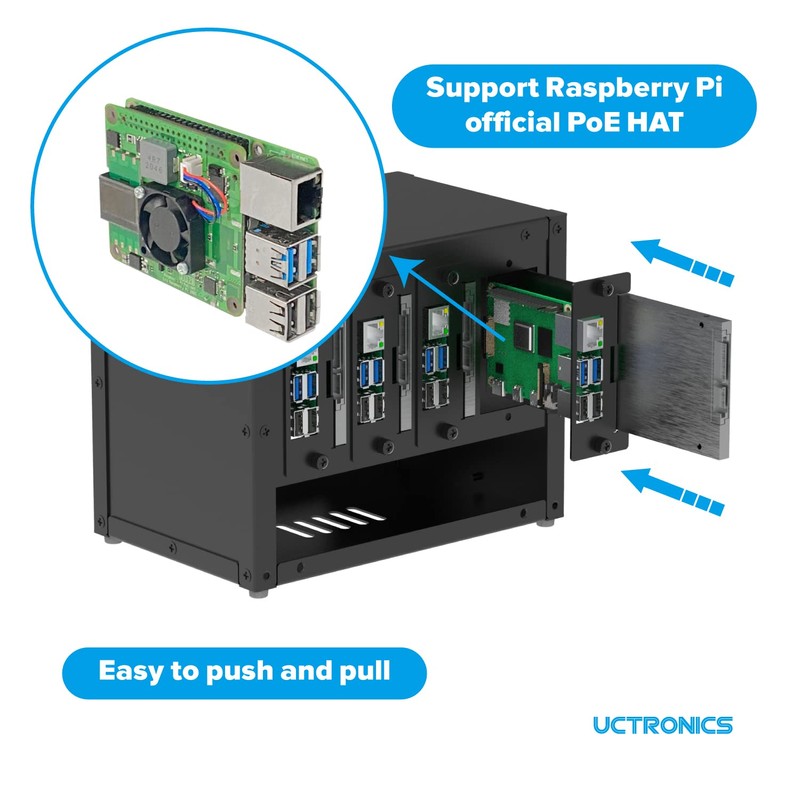 Support Raspberry Pi official PoE HAT

Easy to push and pull

UCTRONICS