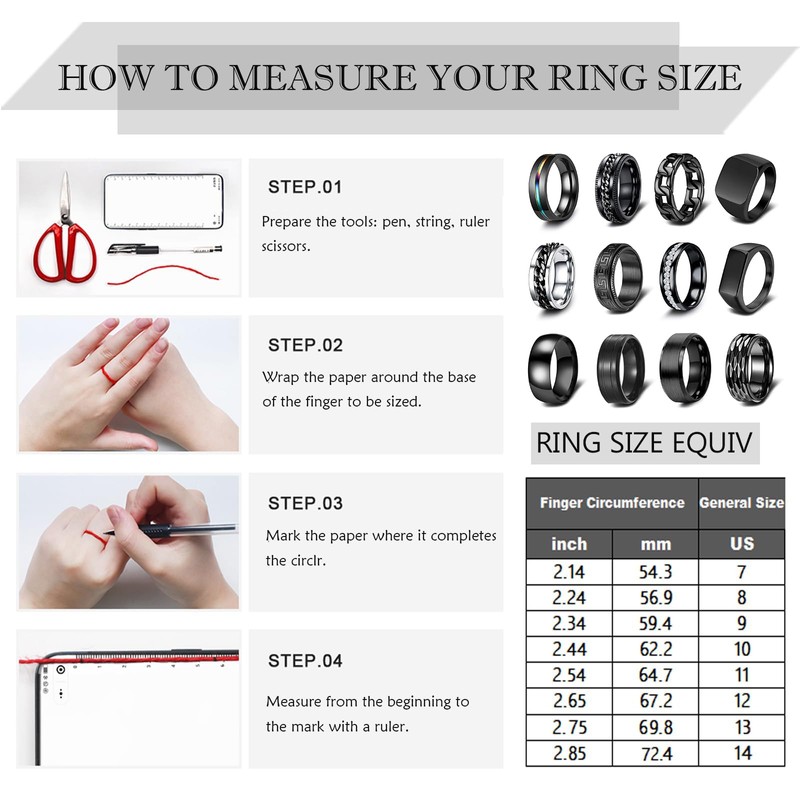 HOW TO MEASURE YOUR RING SIZE

STEP.01

Prepare the tools: pen, string, ruler scissors.

STEP.02

Wrap the paper around the base of the finger to be sized.

STEP.03

Mark the paper where it completes the circlr.

STEP.04

Measure from the beginning to the mark with a ruler.

RING SIZE EQUIV

| Finger Circumference | | General Size |
|---|---|---|
| inch | mm | US |
| 2.14 | 54.3 | 7 |
| 2.24 | 56.9 | 8 |
| 2.34 | 59.4 | 9 |
| 2.44 | 62.2 | 10 |
| 2.54 | 64.7 | 11 |
| 2.65 | 67.2 | 12 |
| 2.75 | 69.8 | 13 |
| 2.85 | 72.4 | 14 |