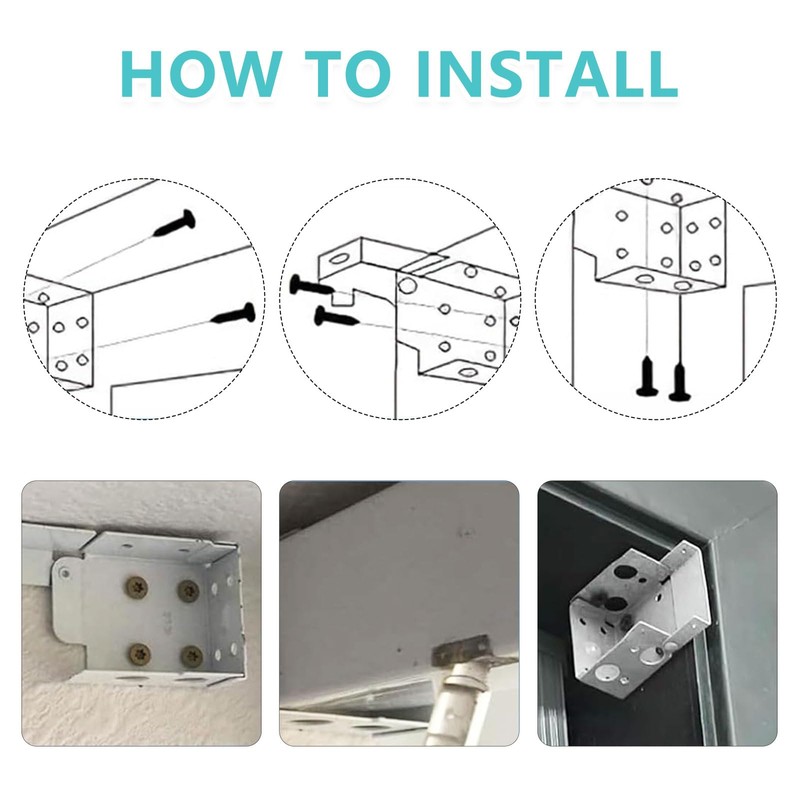 HOW TO INSTALL