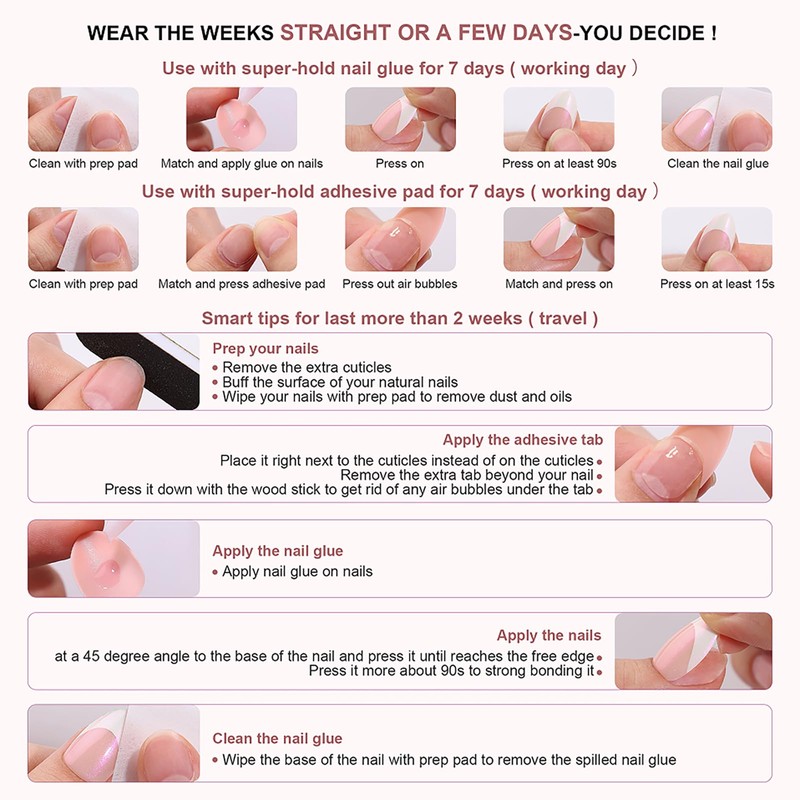 WEAR THE WEEKS STRAIGHT OR A FEW DAYS-YOU DECIDE !

Use with super-hold nail glue for 7 days ( working day )

Clean with prep pad
Match and apply glue on nails
Press on
Press on at least 90s
Clean the nail glue

Use with super-hold adhesive pad for 7 days ( working day )

Clean with prep pad
Match and press adhesive pad
Press out air bubbles
Match and press on
Press on at least 15s

Smart tips for last more than 2 weeks ( travel )

Prep your nails
• Remove the extra cuticles
• Buff the surface of your natural nails
• Wipe your nails with prep pad to remove dust and oils

Apply the adhesive tab
Place it right next to the cuticles instead of on the cuticles •
Remove the extra tab beyond your nail •
Press it down with the wood stick to get rid of any air bubbles under the tab •

Apply the nail glue
• Apply nail glue on nails

Apply the nails
at a 45 degree angle to the base of the nail and press it until reaches the free edge •
Press it more about 90s to strong bonding it •

Clean the nail glue
• Wipe the base of the nail with prep pad to remove the spilled nail glue