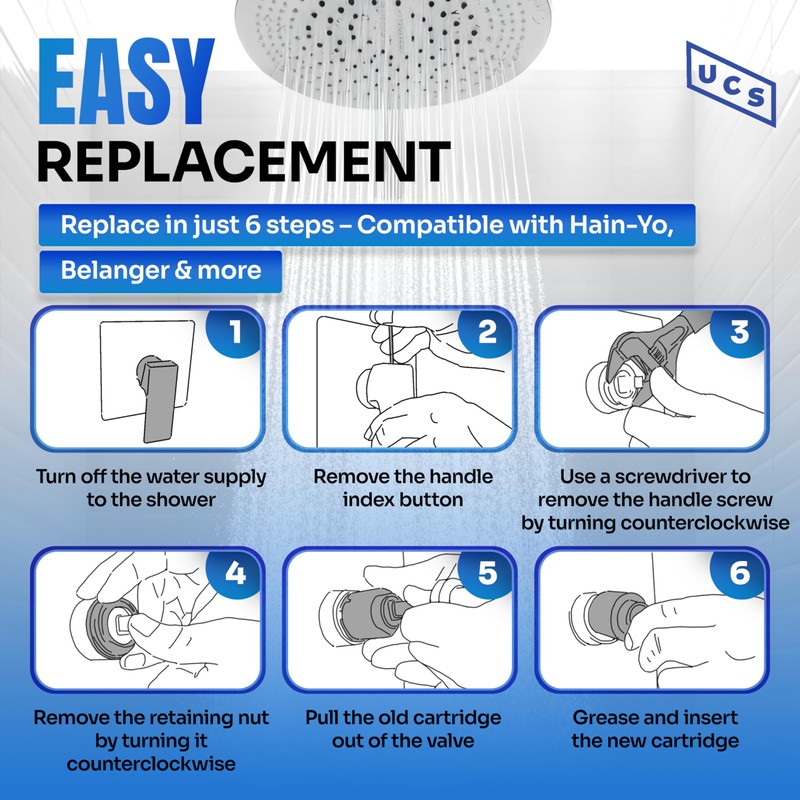 EASY
REPLACEMENT

UCS

Replace in just 6 steps – Compatible with Hain-Yo, Belanger & more

1
Turn off the water supply to the shower

2
Remove the handle index button

3
Use a screwdriver to remove the handle screw by turning counterclockwise

4
Remove the retaining nut by turning it counterclockwise

5
Pull the old cartridge out of the valve

6
Grease and insert the new cartridge