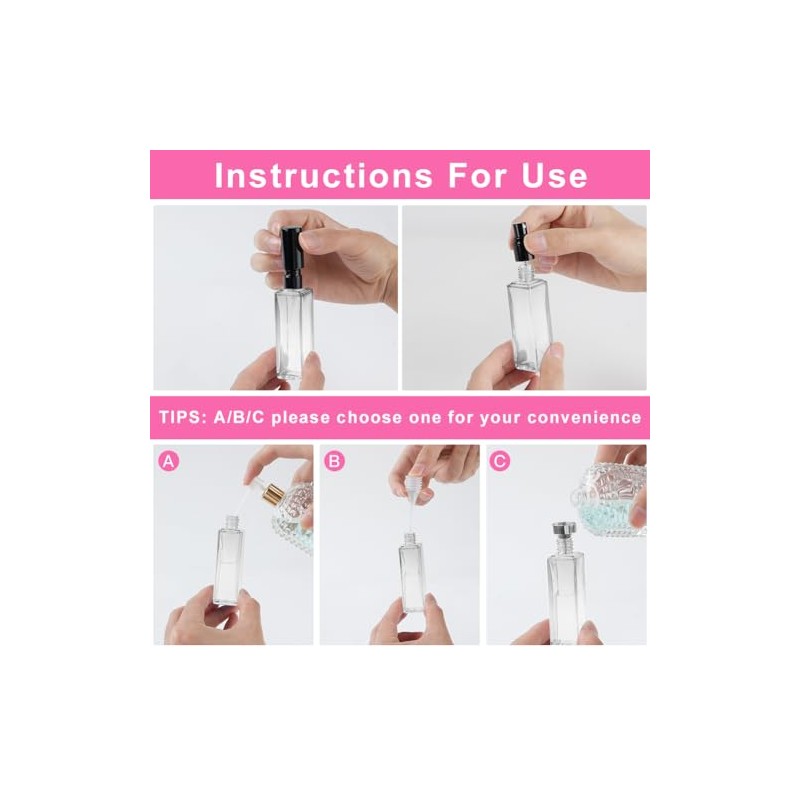 Instructions For Use

TIPS: A/B/C please choose one for your convenience

A

B

C