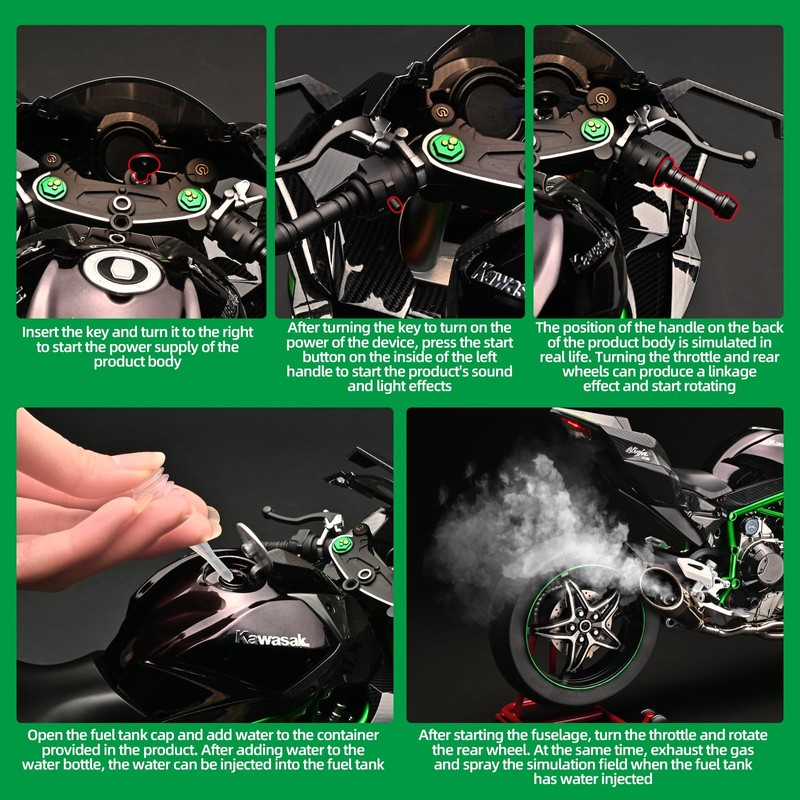 Insert the key and turn it to the right to start the power supply of the product body

After turning the key to turn on the power of the device, press the start button on the inside of the left handle to start the product's sound and light effects

The position of the handle on the back of the product body is simulated in real life. Turning the throttle and rear wheels can produce a linkage effect and start rotating

Kawasak

Open the fuel tank cap and add water to the container provided in the product. After adding water to the water bottle, the water can be injected into the fuel tank

After starting the fuselage, turn the throttle and rotate the rear wheel. At the same time, exhaust the gas and spray the simulation field when the fuel tank has water injected