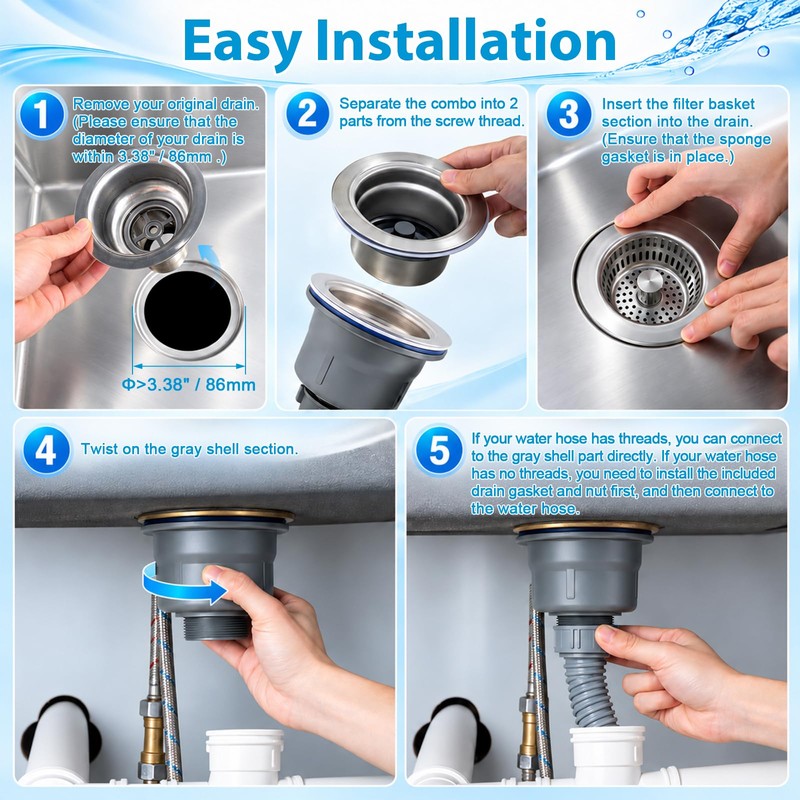 Easy Installation

1 Remove your original drain. (Please ensure that the diameter of your drain is within 3.38" / 86mm .)

Φ>3.38" / 86mm

2 Separate the combo into 2 parts from the screw thread.

3 Insert the filter basket section into the drain. (Ensure that the sponge gasket is in place.)

4 Twist on the gray shell section.

5 If your water hose has threads, you can connect to the gray shell part directly. If your water hose has no threads, you need to install the included drain gasket and nut first, and then connect to the water hose.