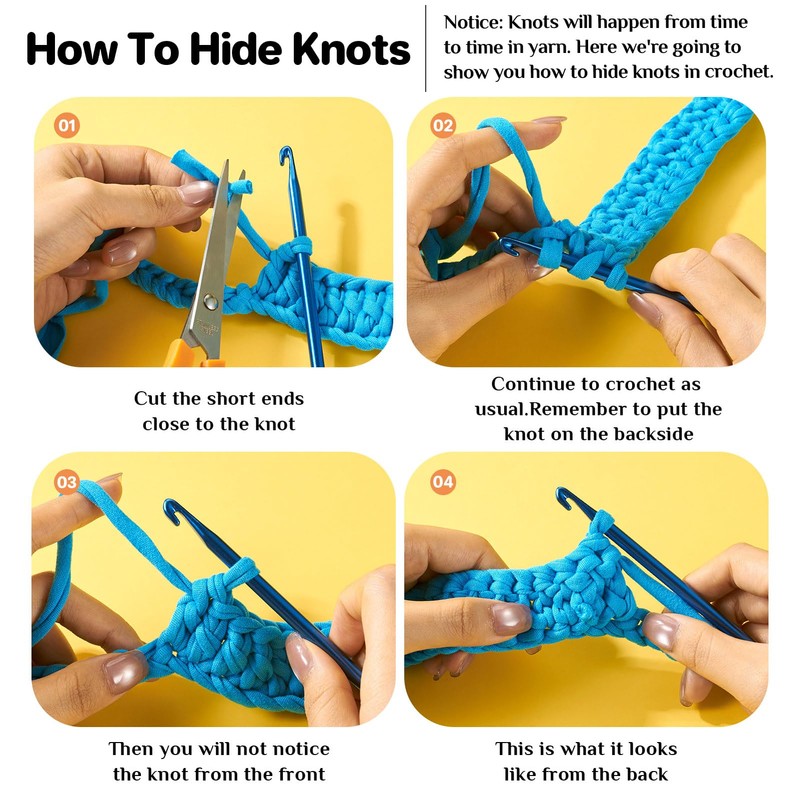 How To Hide Knots

Notice: Knots will happen from time to time in yarn. Here we're going to show you how to hide knots in crochet.

01

Cut the short ends close to the knot

02

Continue to crochet as usual.Remember to put the knot on the backside

03

Then you will not notice the knot from the front

04

This is what it looks like from the back