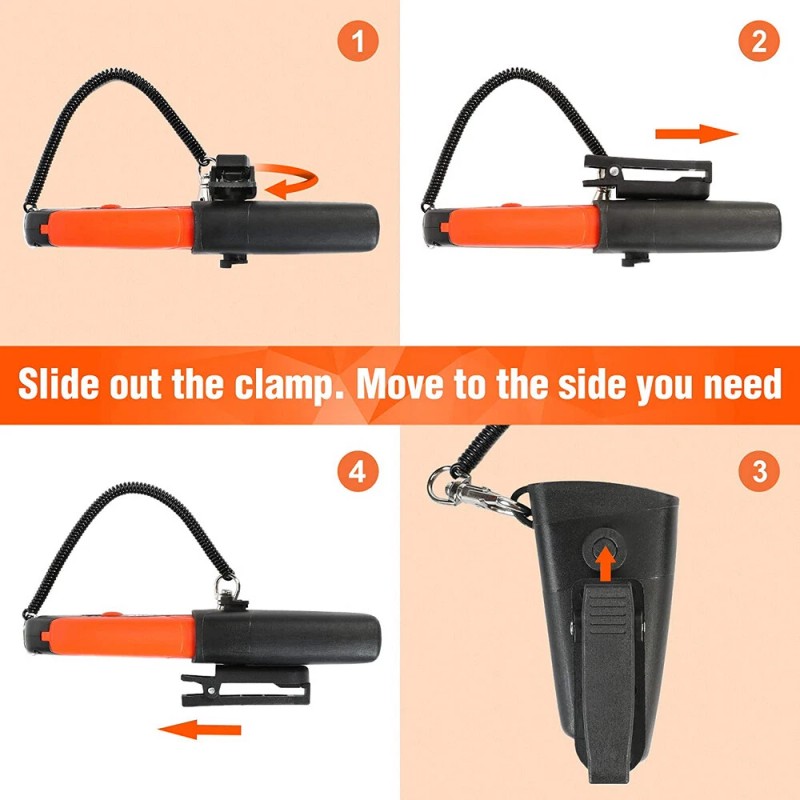 1

2

Slide out the clamp. Move to the side you need

4

3