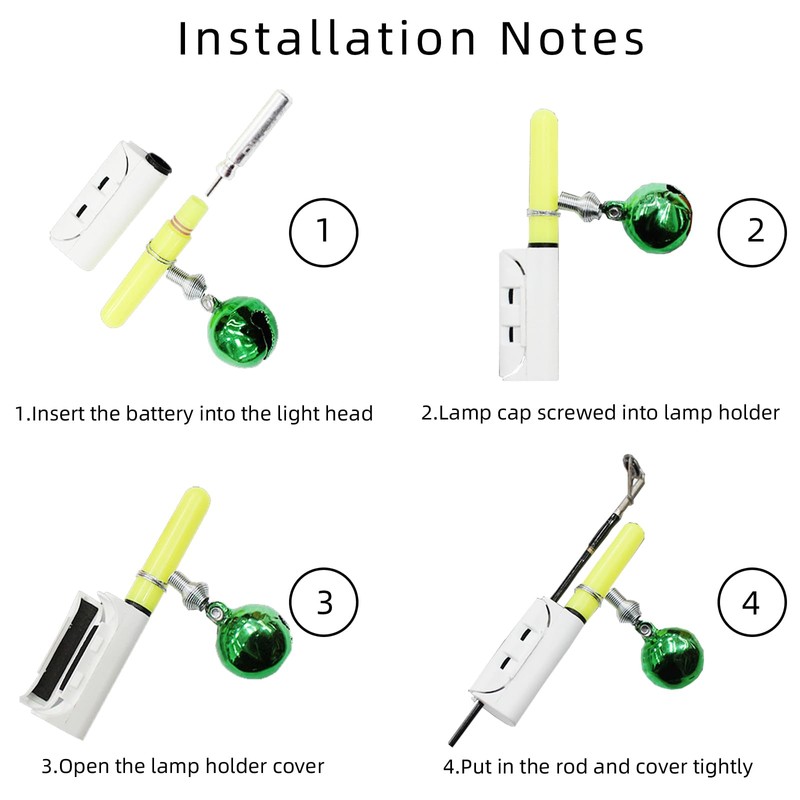 Installation Notes

1

1.Insert the battery into the light head

2

2.Lamp cap screwed into lamp holder

3

3.Open the lamp holder cover

4

4.Put in the rod and cover tightly