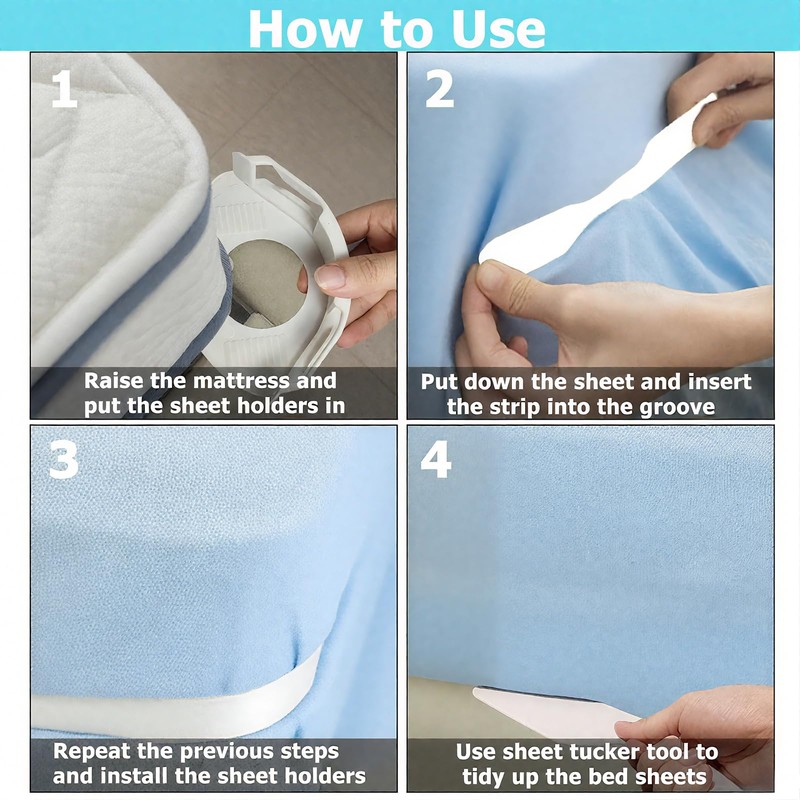 How to Use

1

Raise the mattress and put the sheet holders in

2

Put down the sheet and insert the strip into the groove

3

Repeat the previous steps and install the sheet holders

4

Use sheet tucker tool to tidy up the bed sheets