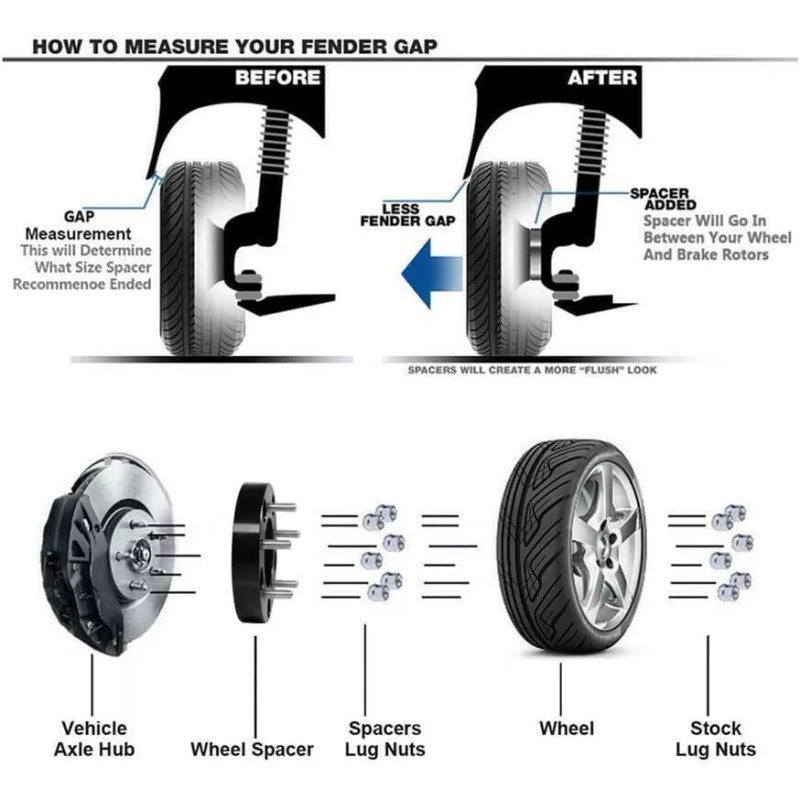 HOW TO MEASURE YOUR FENDER GAP

BEFORE

GAP
Measurement
This will Determine
What Size Spacer
Recommenoe Ended

AFTER

LESS
FENDER GAP

SPACER
ADDED
Spacer Will Go In
Between Your Wheel
And Brake Rotors

SPACERS WILL CREATE A MORE "FLUSH" LOOK

Vehicle
Axle Hub

Wheel Spacer

Spacers
Lug Nuts

Wheel

Stock
Lug Nuts