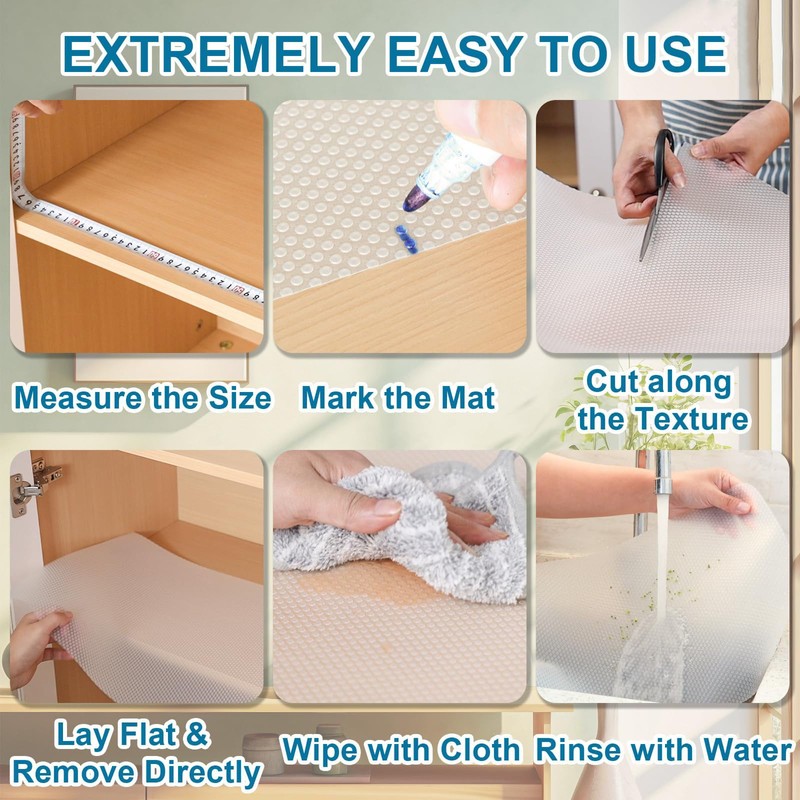 EXTREMELY EASY TO USE

Measure the Size

Mark the Mat

Cut along the Texture

Lay Flat & Remove Directly

Wipe with Cloth

Rinse with Water