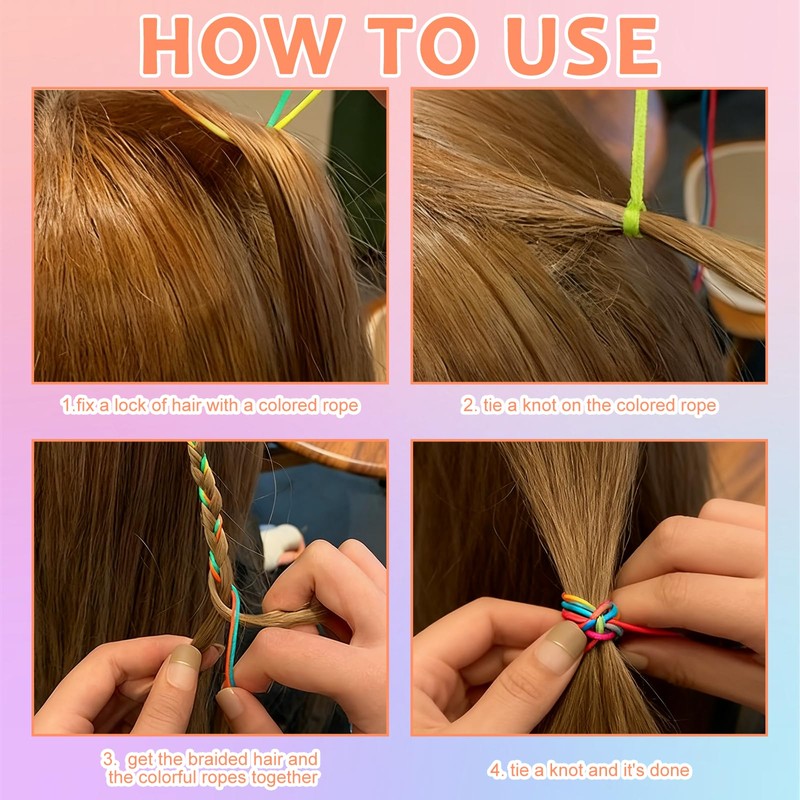 HOW TO USE

1.fix a lock of hair with a colored rope

2. tie a knot on the colored rope

3. get the braided hair and the colorful ropes together

4. tie a knot and it's done