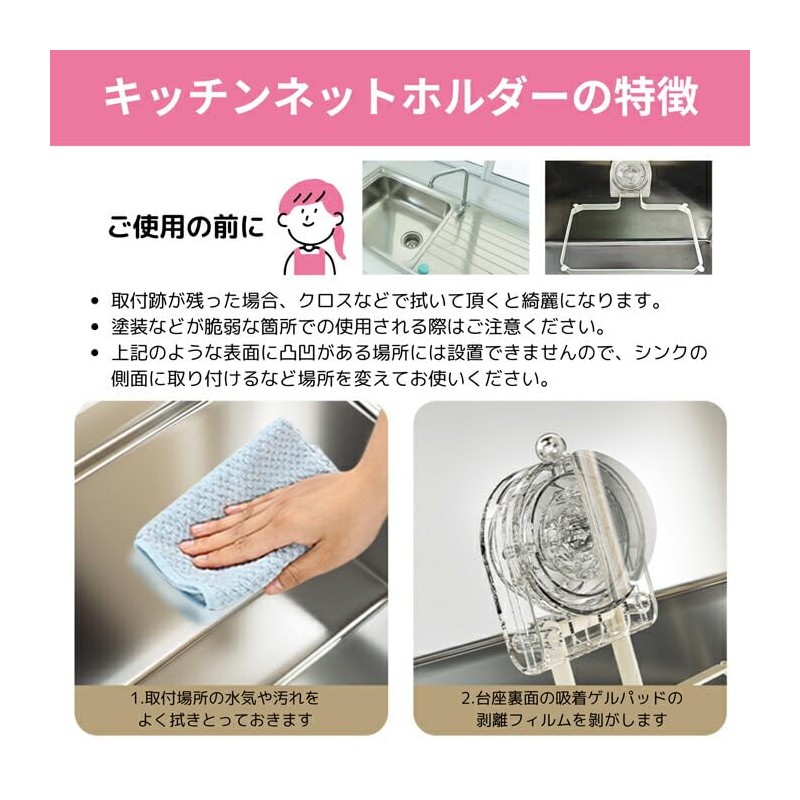 キッチンネットホルダーの特徴

ご使用の前に

• 取付跡が残った場合、クロスなどで拭いて頂くと綺麗になります。
• 塗装などが脆弱な箇所での使用される際はご注意ください。
• 上記のような表面に凸凹がある場所には設置できませんので、シンクの側面に取り付けるなど場所を変えてお使いください。

1.取付場所の水気や汚れをよく拭きとっておきます

2.台座裏面の吸着ゲルパッドの剥離フィルムを剥がします