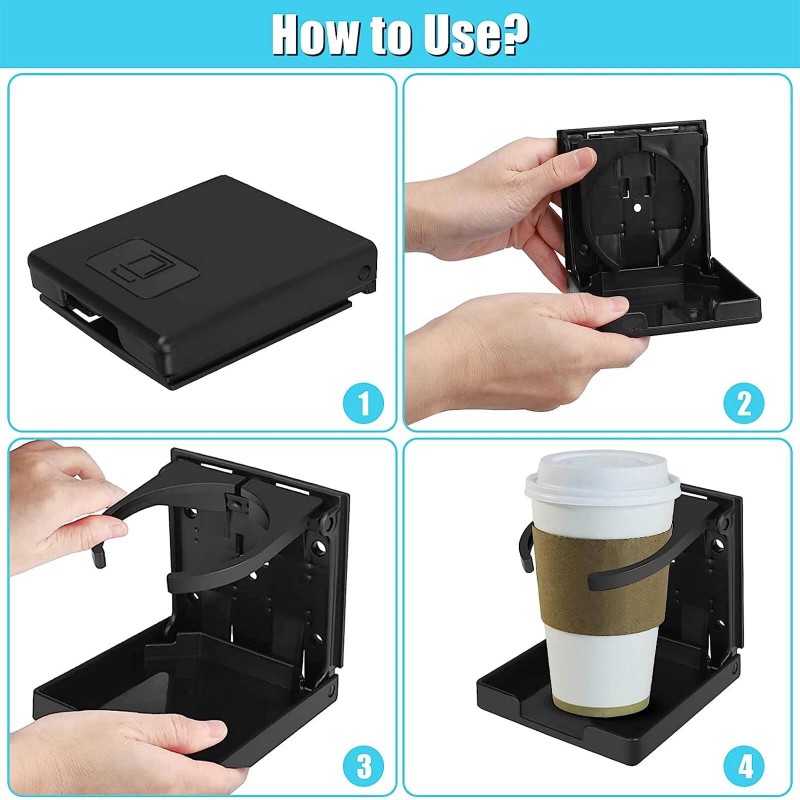 How to Use?

1

2

3

4