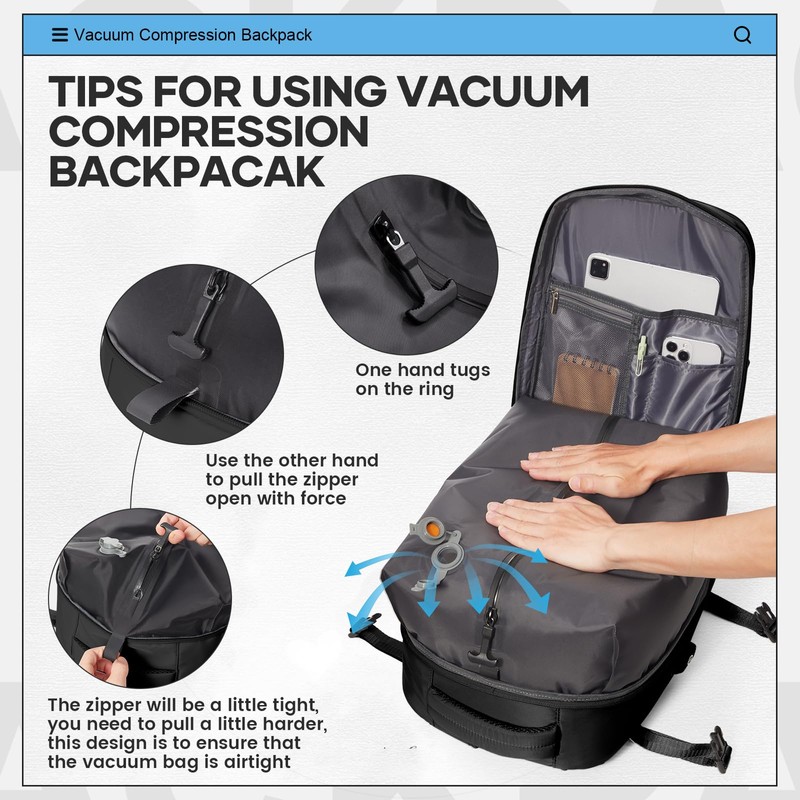 Vacuum Compression Backpack

TIPS FOR USING VACUUM COMPRESSION BACKPACAK

One hand tugs on the ring

Use the other hand to pull the zipper open with force

The zipper will be a little tight, you need to pull a little harder, this design is to ensure that the vacuum bag is airtight