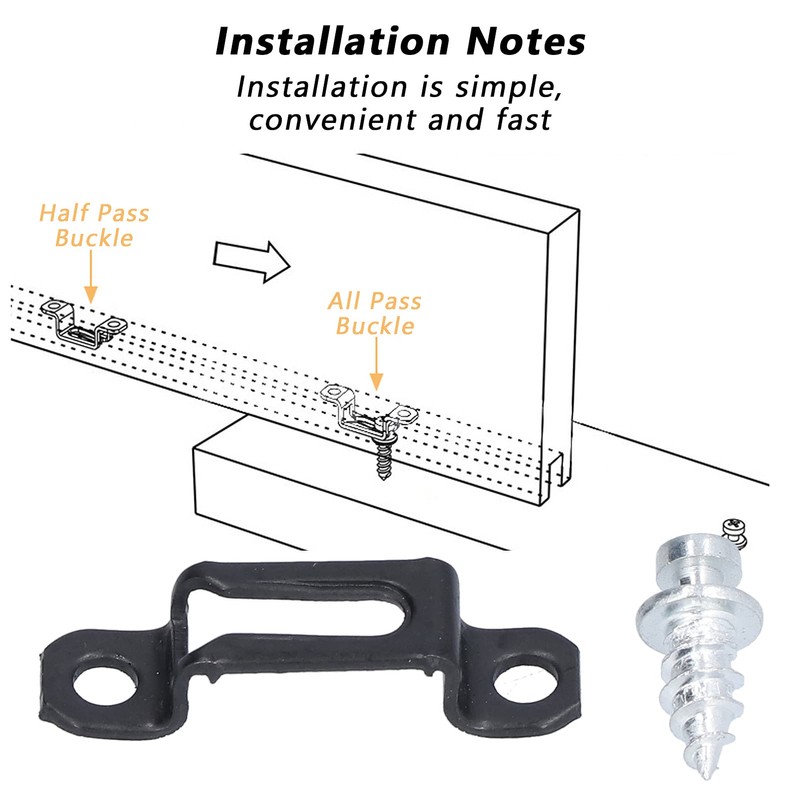 Installation Notes
Installation is simple, convenient and fast

Half Pass Buckle

All Pass Buckle