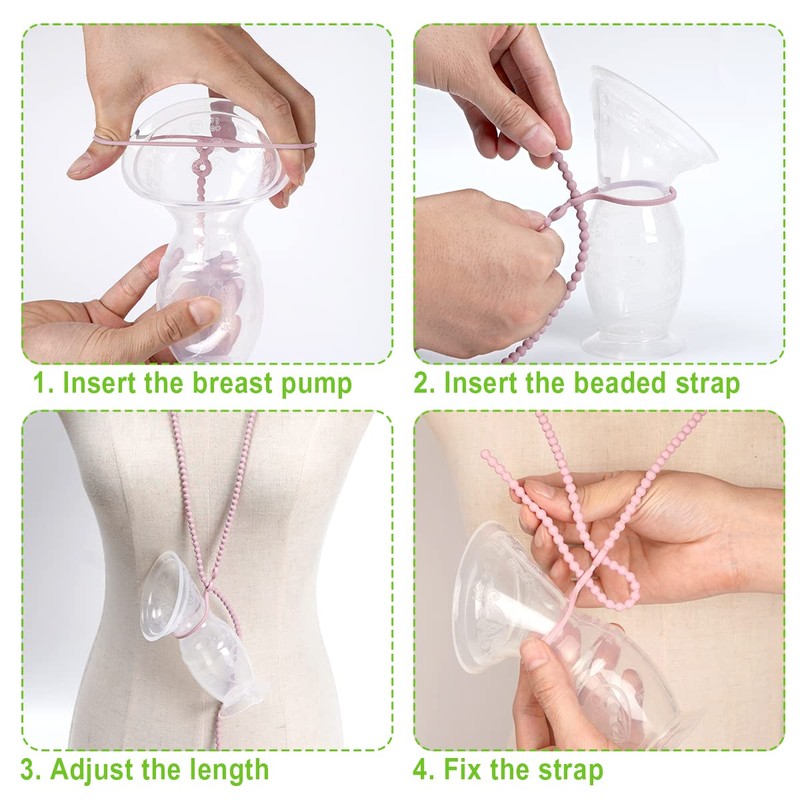 1. Insert the breast pump

2. Insert the beaded strap

3. Adjust the length

4. Fix the strap