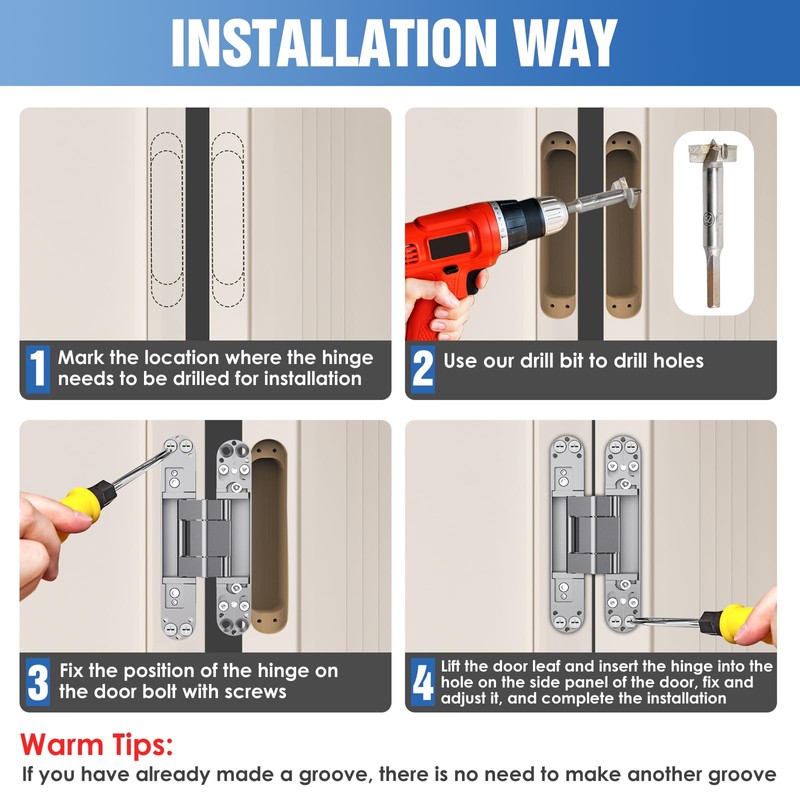 INSTALLATION WAY

1 Mark the location where the hinge needs to be drilled for installation

2 Use our drill bit to drill holes

3 Fix the position of the hinge on the door bolt with screws

4 Lift the door leaf and insert the hinge into the hole on the side panel of the door, fix and adjust it, and complete the installation

Warm Tips:
If you have already made a groove, there is no need to make another groove