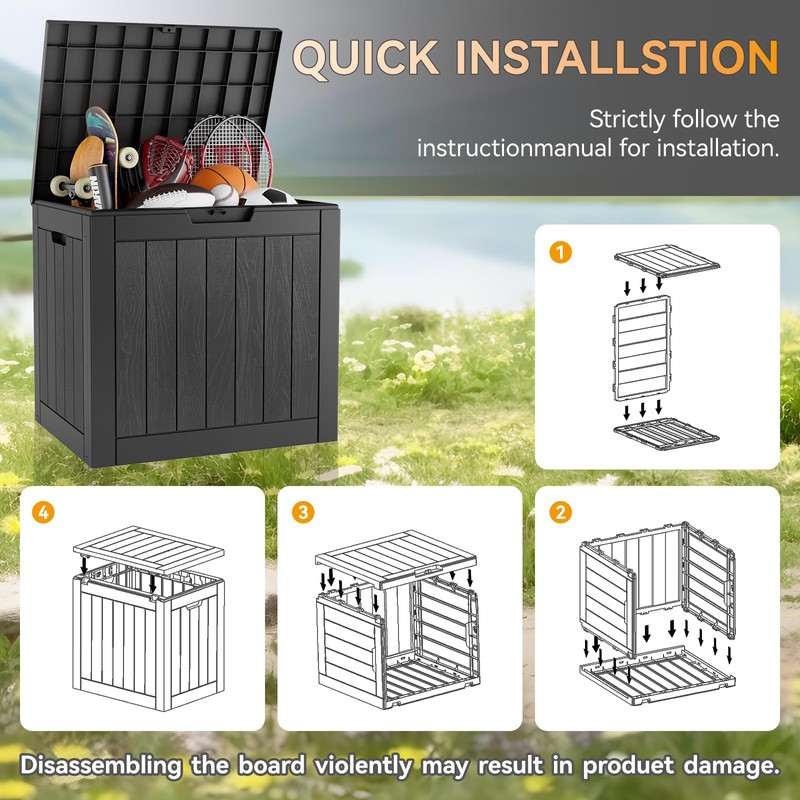 QUICK INSTALLSTION

Strictly follow the instructionmanual for installation.

1

4

3

2

Disassembling the board violently may result in produet damage.