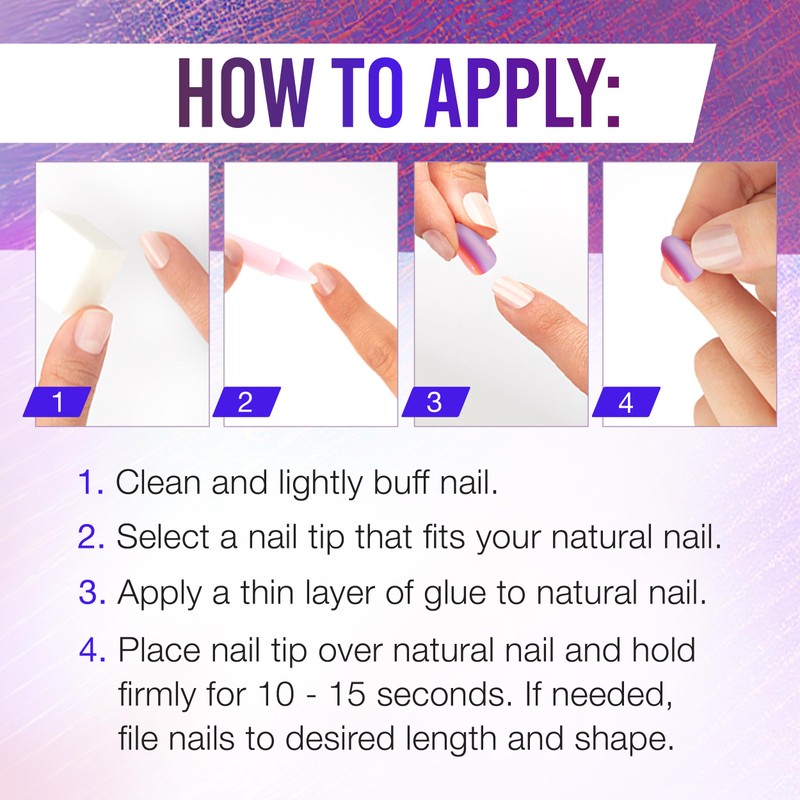 HOW TO APPLY:

1

2

3

4

1. Clean and lightly buff nail.

2. Select a nail tip that fits your natural nail.

3. Apply a thin layer of glue to natural nail.

4. Place nail tip over natural nail and hold firmly for 10 - 15 seconds. If needed, file nails to desired length and shape.