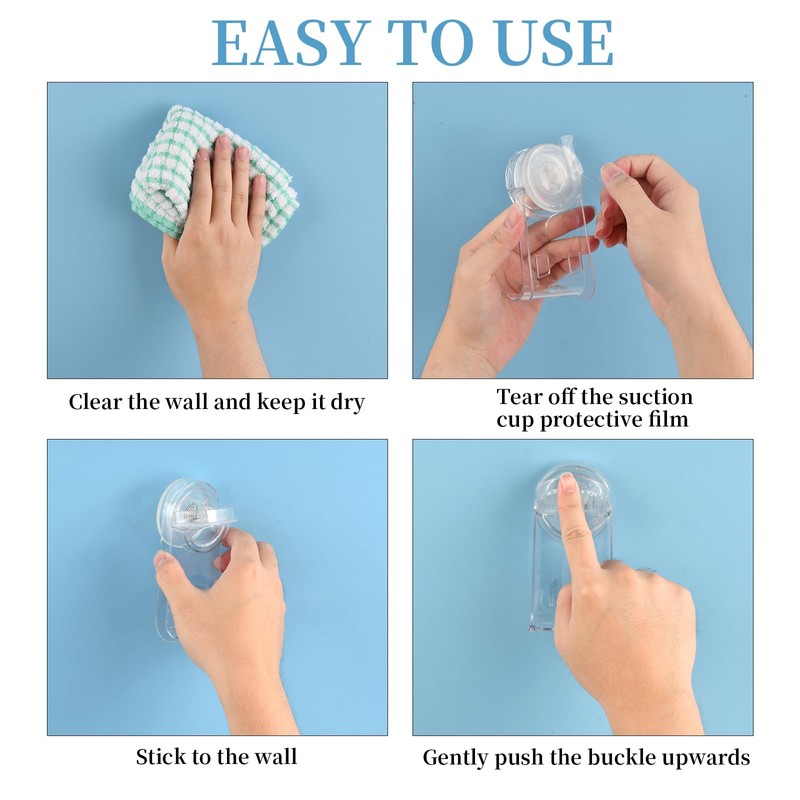 EASY TO USE

Clear the wall and keep it dry

Tear off the suction cup protective film

Stick to the wall

Gently push the buckle upwards