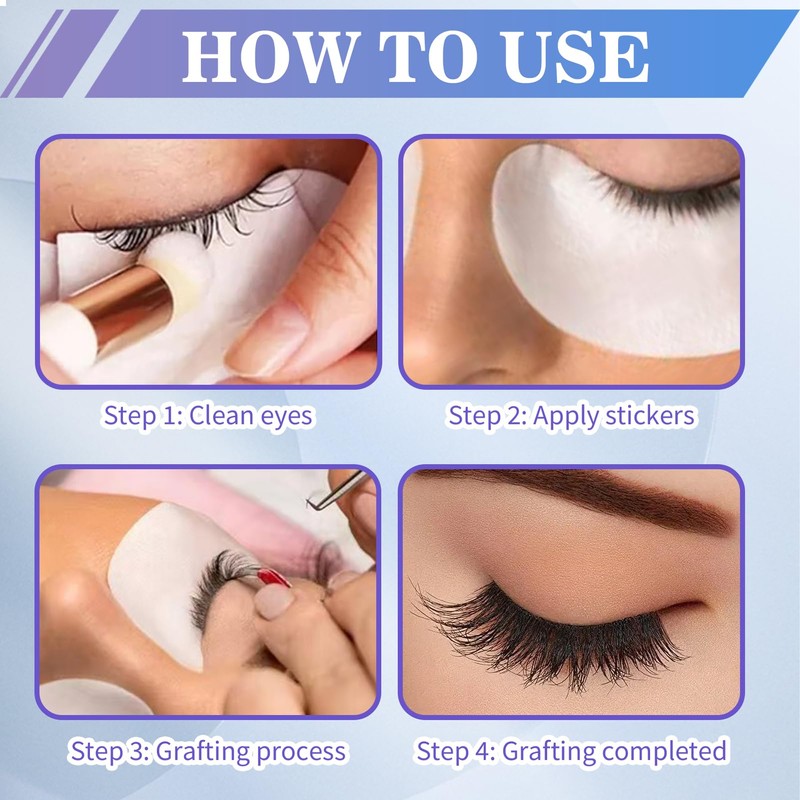 HOW TO USE

Step 1: Clean eyes

Step 2: Apply stickers

Step 3: Grafting process

Step 4: Grafting completed