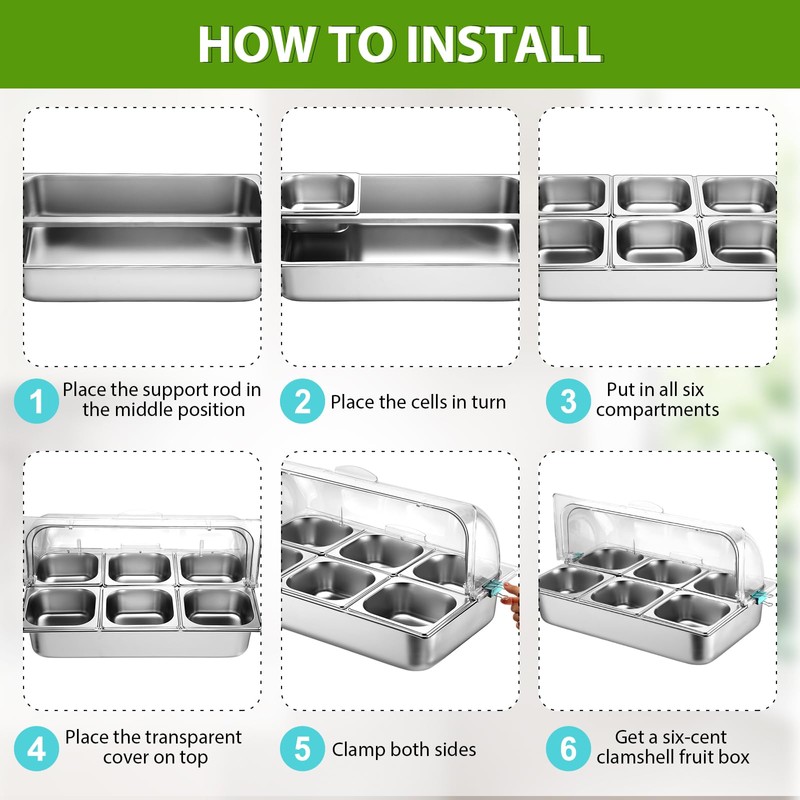 HOW TO INSTALL

1 Place the support rod in the middle position

2 Place the cells in turn

3 Put in all six compartments

4 Place the transparent cover on top

5 Clamp both sides

6 Get a six-cent clamshell fruit box