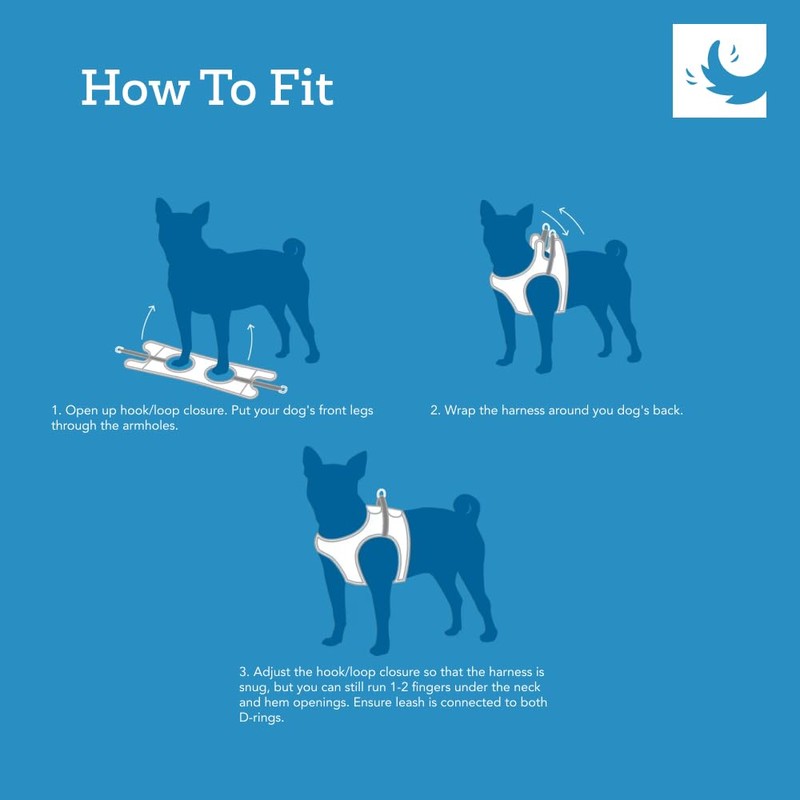 How To Fit

1. Open up hook/loop closure. Put your dog's front legs through the armholes.

2. Wrap the harness around you dog's back.

3. Adjust the hook/loop closure so that the harness is snug, but you can still run 1-2 fingers under the neck and hem openings. Ensure leash is connected to both D-rings.