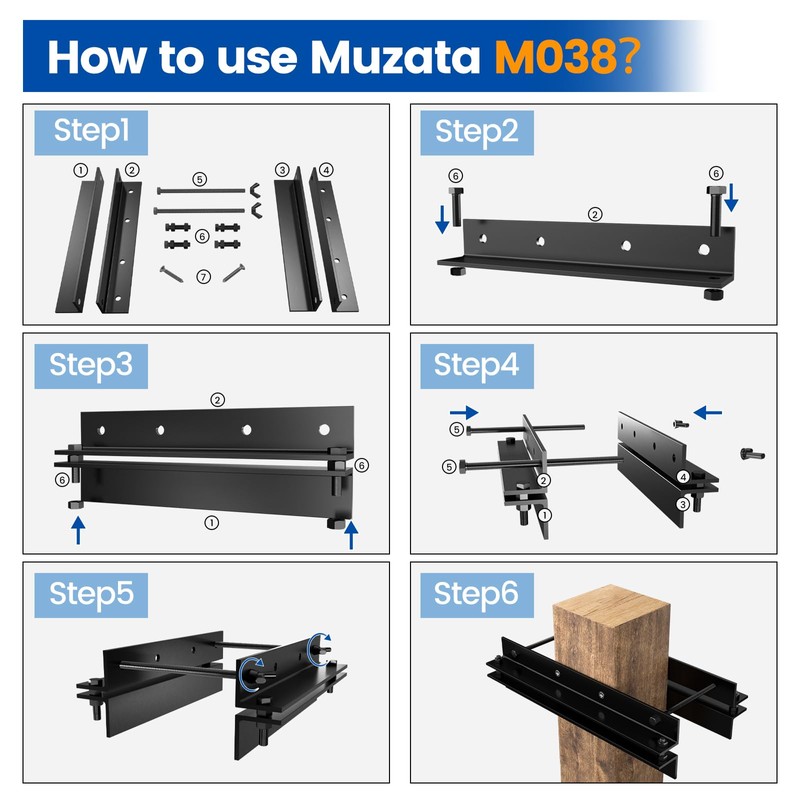 How to use Muzata M038?

Step1

① ② ⑤ ③ ④ ⑥ ⑦

Step2

⑥ ⑥ ②

Step3

② ⑥ ⑥ ①

Step4

⑤ ⑤ ② ① ④ ③

Step5

Step6