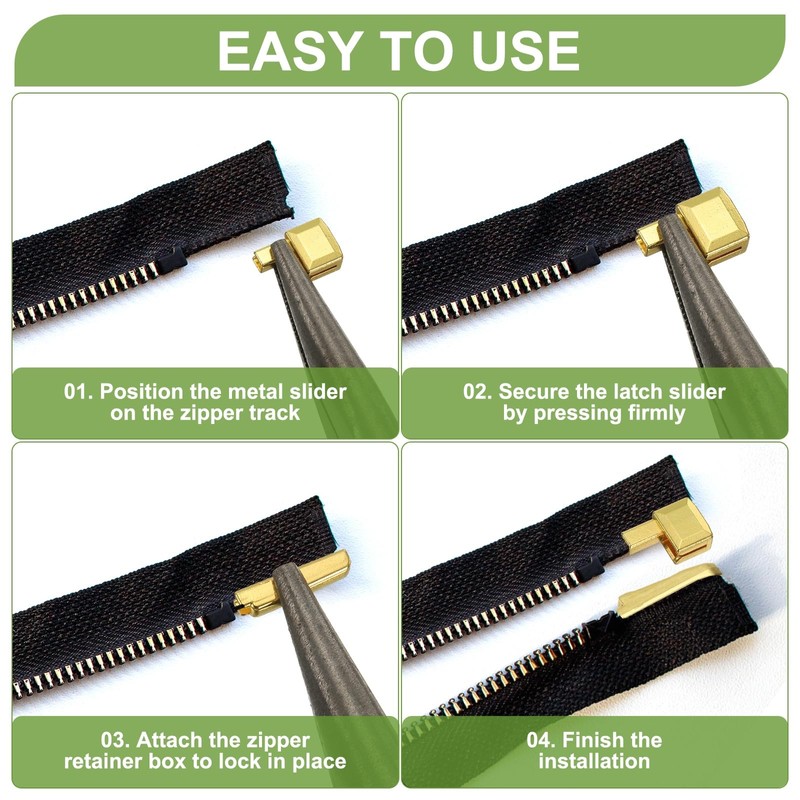 EASY TO USE

01. Position the metal slider on the zipper track

02. Secure the latch slider by pressing firmly

03. Attach the zipper retainer box to lock in place

04. Finish the installation