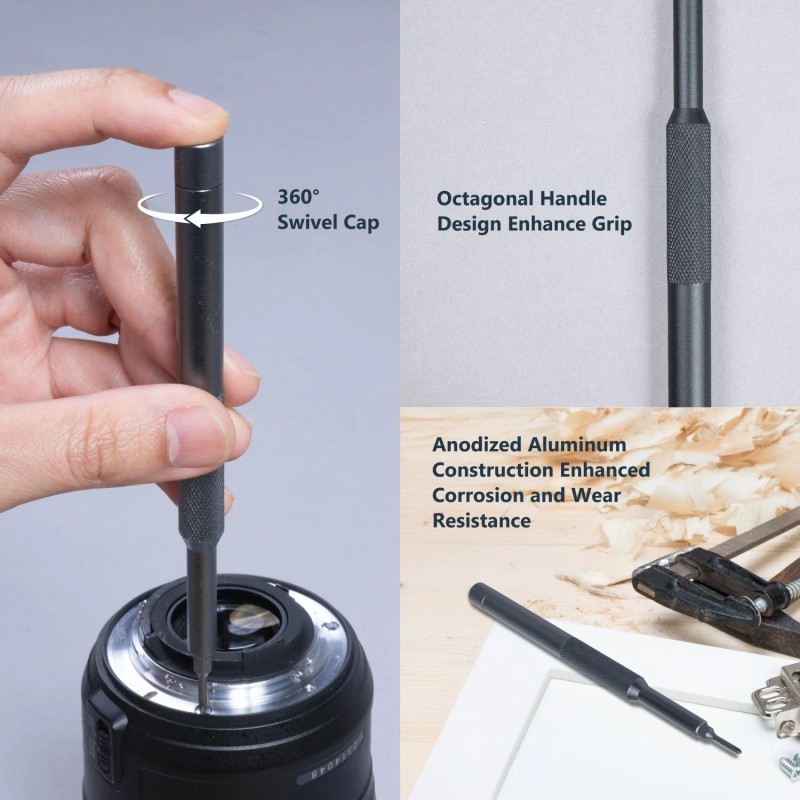 360°
Swivel Cap

Octagonal Handle
Design Enhance Grip

Anodized Aluminum
Construction Enhanced
Corrosion and Wear
Resistance