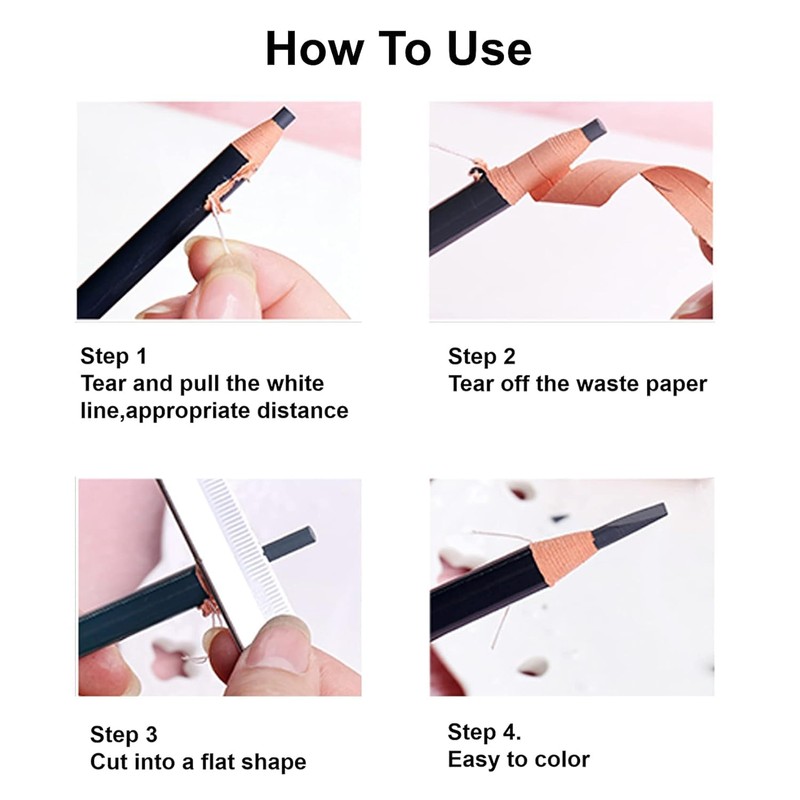 How To Use

Step 1
Tear and pull the white line,appropriate distance

Step 2
Tear off the waste paper

Step 3
Cut into a flat shape

Step 4.
Easy to color