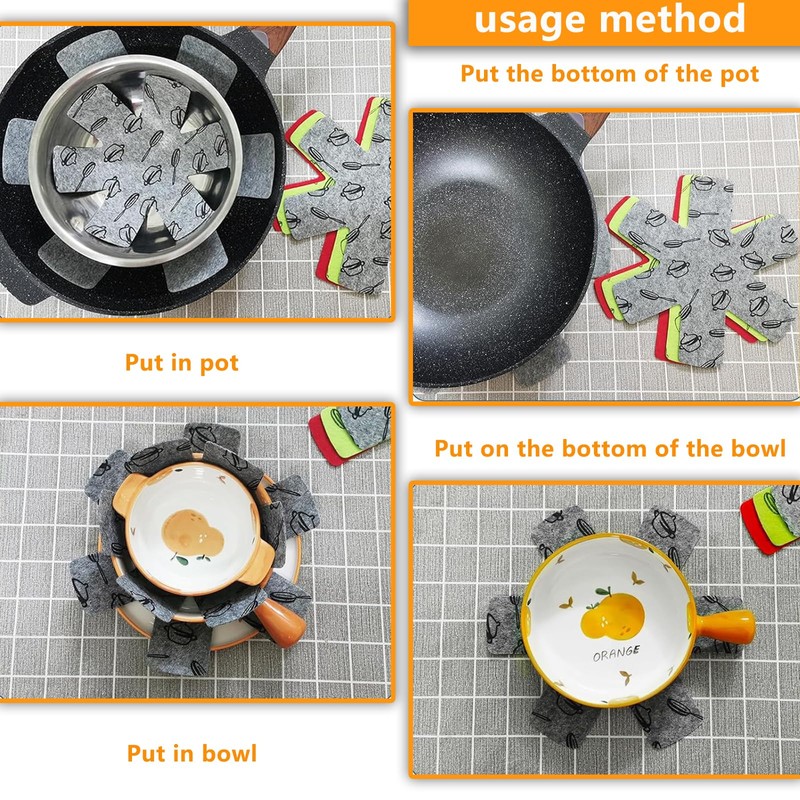 usage method

Put the bottom of the pot

Put in pot

Put on the bottom of the bowl

ORANGE

Put in bowl