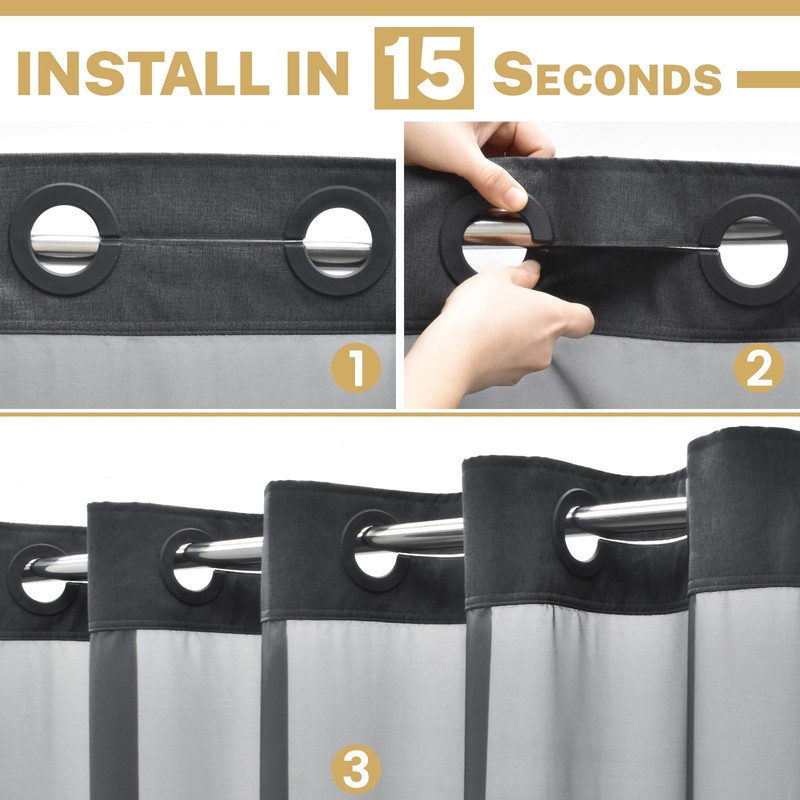 INSTALL IN 15 SECONDS

1

2

3