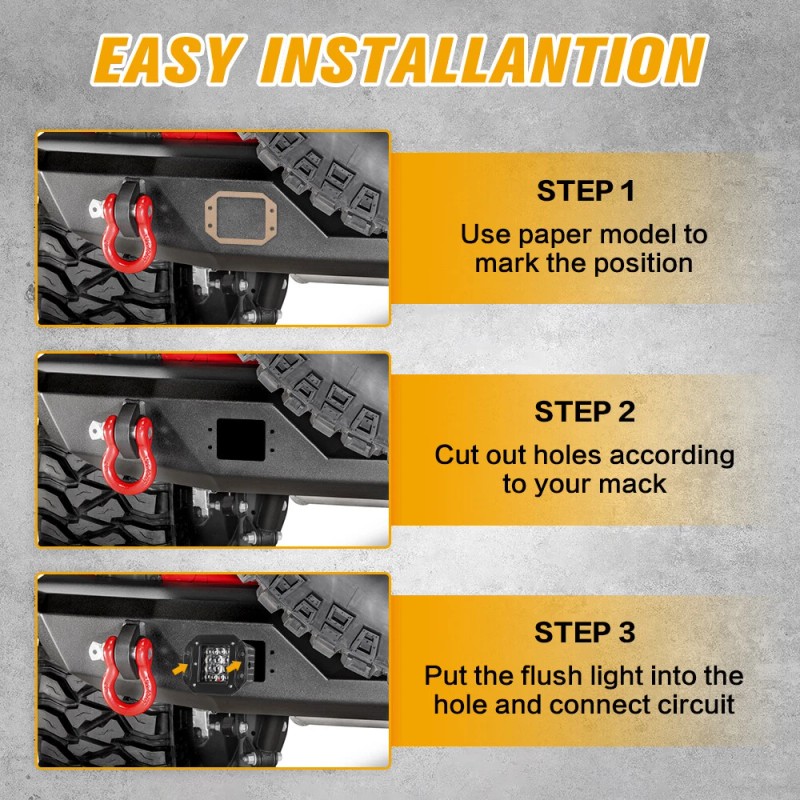 EASY INSTALLANTION

STEP 1
Use paper model to mark the position

STEP 2
Cut out holes according to your mack

STEP 3
Put the flush light into the hole and connect circuit