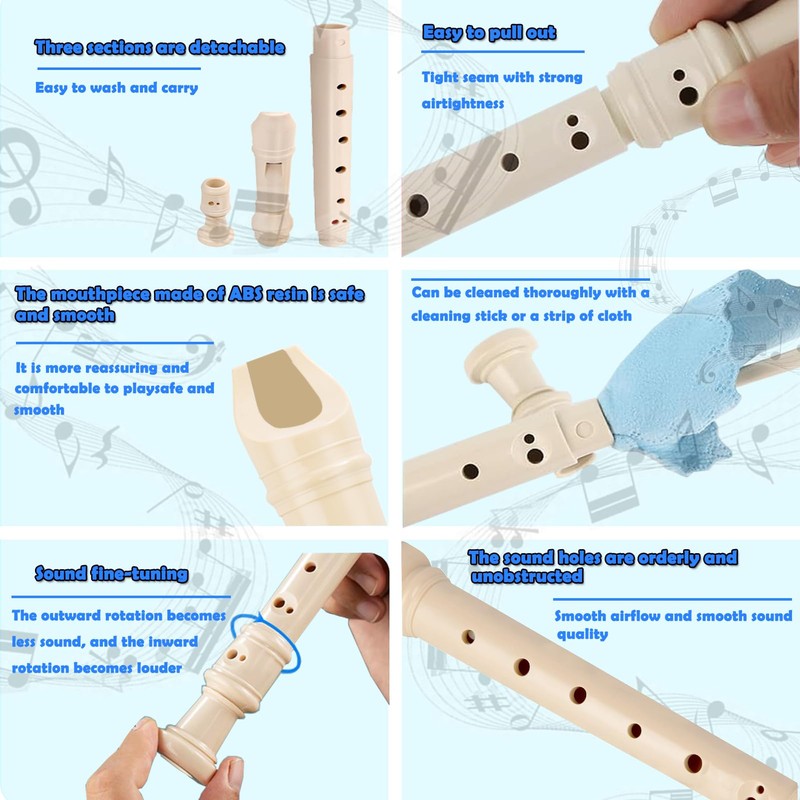 Three sections are detachable

Easy to wash and carry

Easy to pull out

Tight seam with strong airtightness

The mouthpiece made of ABS resin is safe and smooth

It is more reassuring and comfortable to playsafe and smooth

Can be cleaned thoroughly with a cleaning stick or a strip of cloth

Sound fine-tuning

The outward rotation becomes less sound, and the inward rotation becomes louder

The sound holes are orderly and unobstructed

Smooth airflow and smooth sound quality