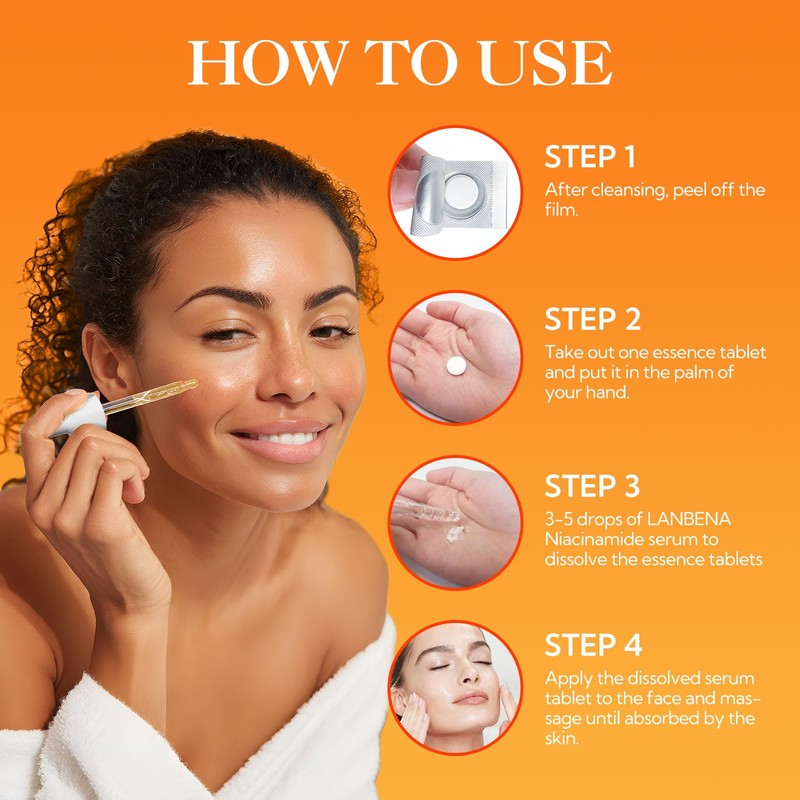 HOW TO USE

STEP 1
After cleansing, peel off the film.

STEP 2
Take out one essence tablet and put it in the palm of your hand.

STEP 3
3-5 drops of LANBENA Niacinamide serum to dissolve the essence tablets

STEP 4
Apply the dissolved serum tablet to the face and massage until absorbed by the skin.