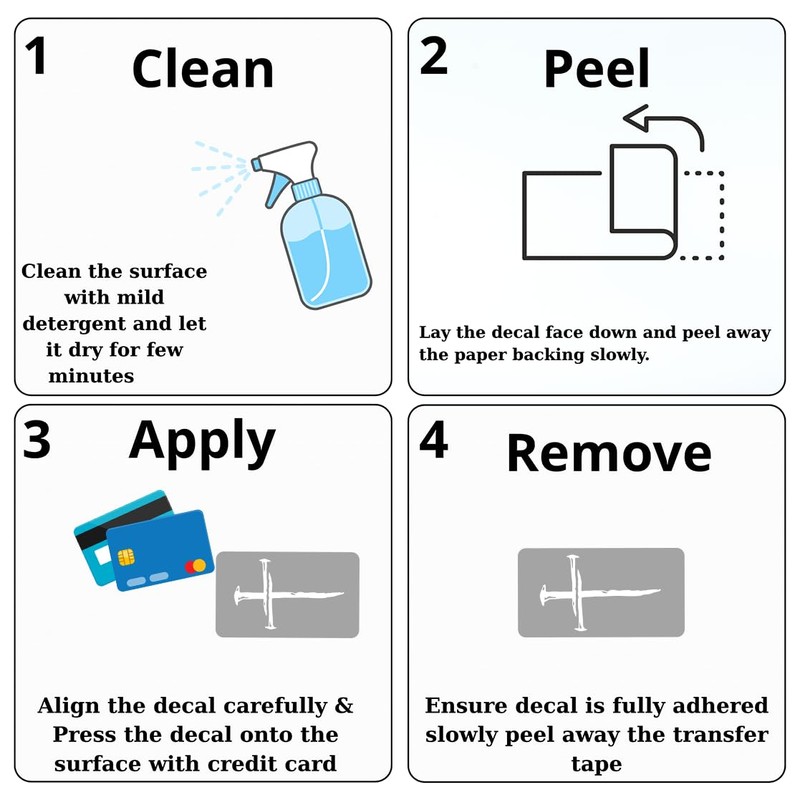 1 Clean

Clean the surface with mild detergent and let it dry for few minutes

2 Peel

Lay the decal face down and peel away the paper backing slowly.

3 Apply

Align the decal carefully & Press the decal onto the surface with credit card

4 Remove

Ensure decal is fully adhered slowly peel away the transfer tape