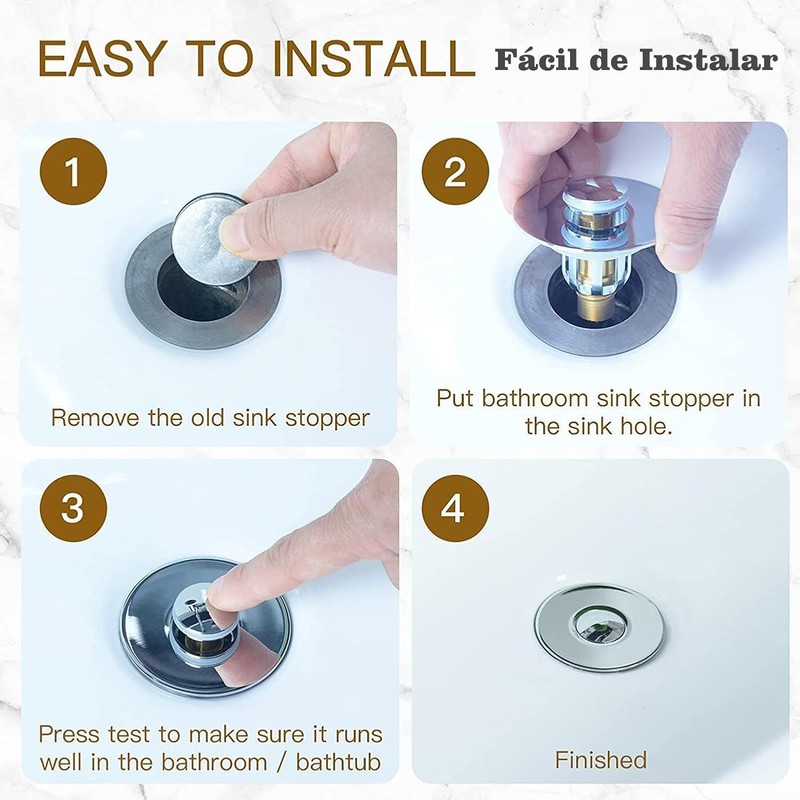 EASY TO INSTALL Fácil de Instalar

1

Remove the old sink stopper

2

Put bathroom sink stopper in the sink hole.

3

Press test to make sure it runs well in the bathroom / bathtub

4

Finished