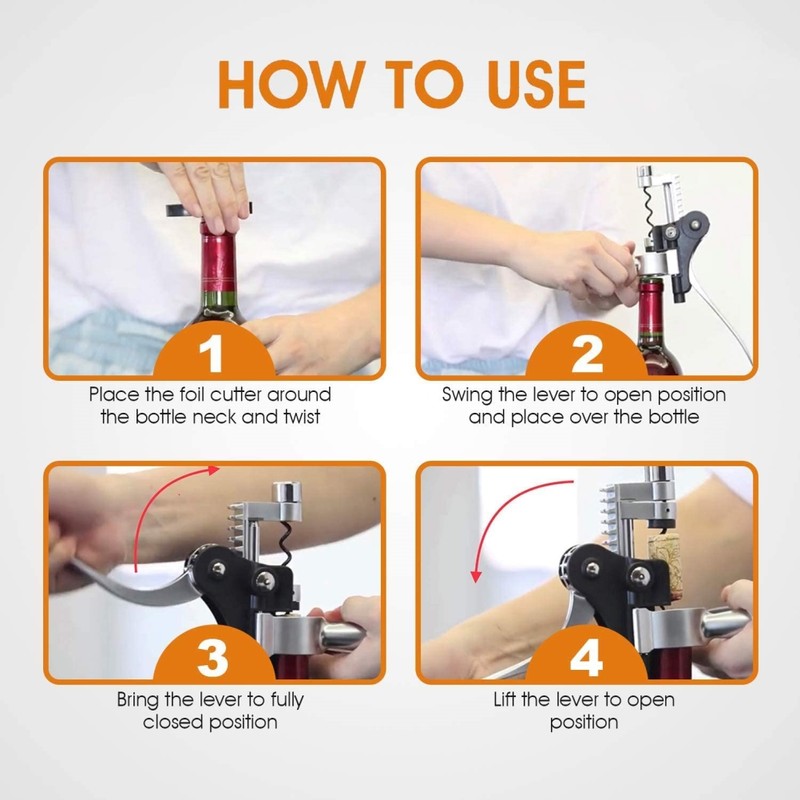 HOW TO USE

1
Place the foil cutter around the bottle neck and twist

2
Swing the lever to open position and place over the bottle

3
Bring the lever to fully closed position

4
Lift the lever to open position